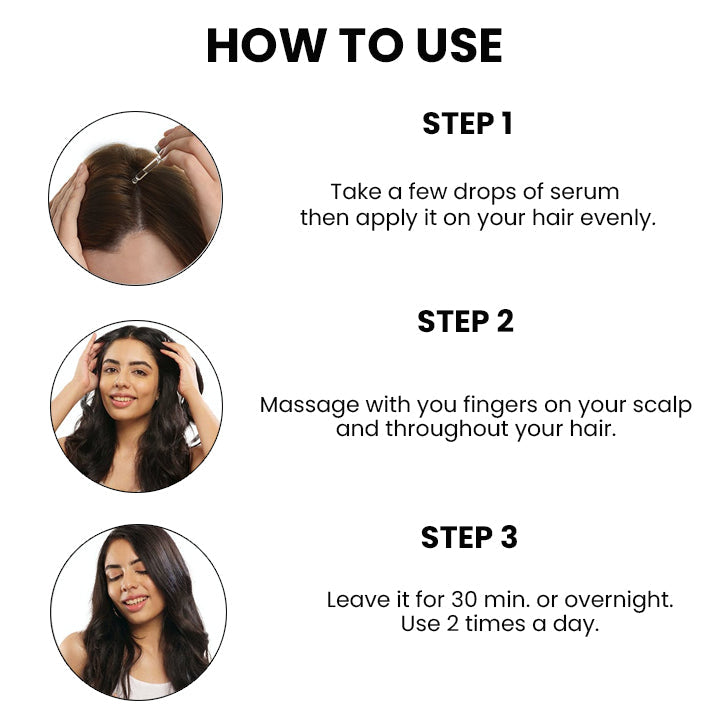 HOW TO USE

STEP 1

Take a few drops of serum then apply it on your hair evenly.

STEP 2

Massage with you fingers on your scalp and throughout your hair.

STEP 3

Leave it for 30 min. or overnight. Use 2 times a day.