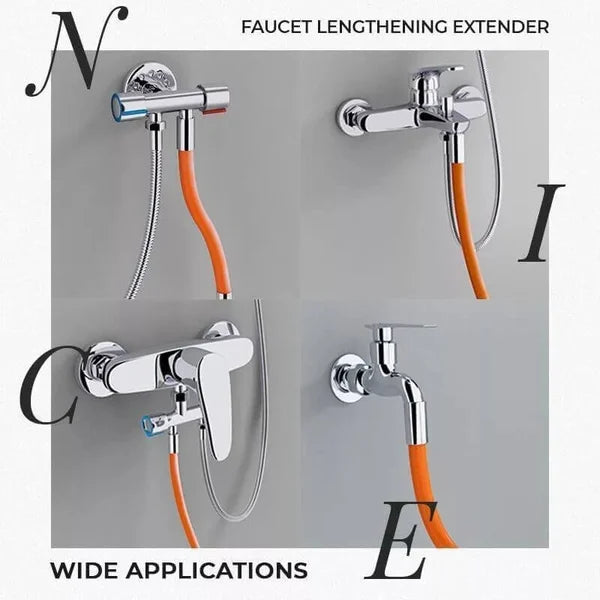 N

FAUCET LENGTHENING EXTENDER

I

C

E

WIDE APPLICATIONS