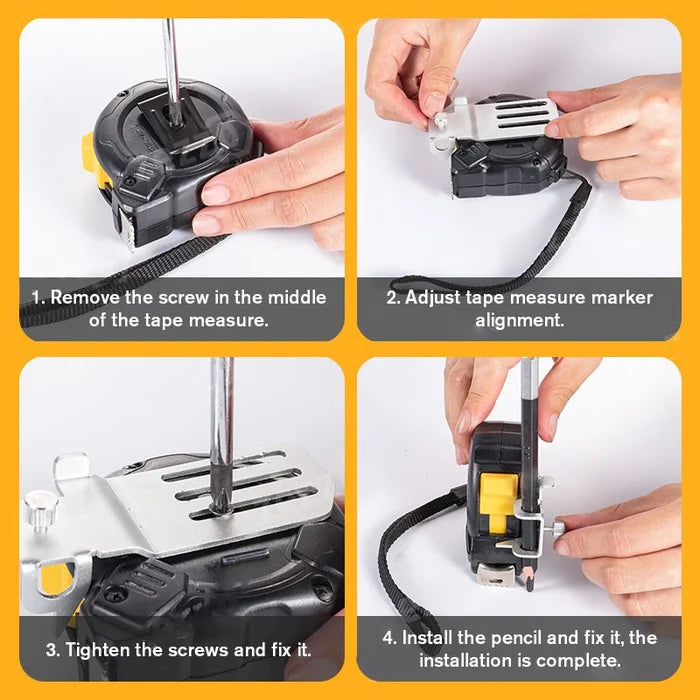 1. Remove the screw in the middle of the tape measure.

2. Adjust tape measure marker alignment.

3. Tighten the screws and fix it.

4. Install the pencil and fix it, the installation is complete.