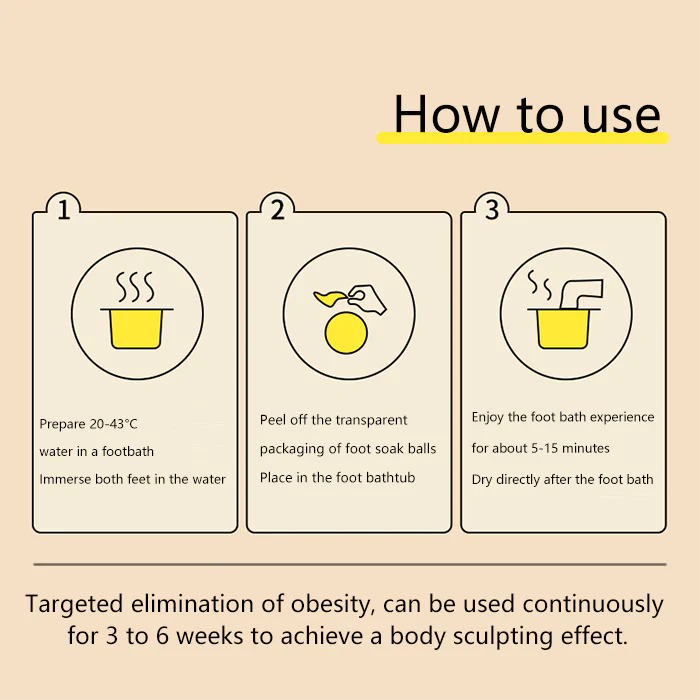 How to use

1

Prepare 20-43°C
water in a footbath
Immerse both feet in the water

2

Peel off the transparent
packaging of foot soak balls
Place in the foot bathtub

3

Enjoy the foot bath experience
for about 5-15 minutes
Dry directly after the foot bath

Targeted elimination of obesity, can be used continuously for 3 to 6 weeks to achieve a body sculpting effect.