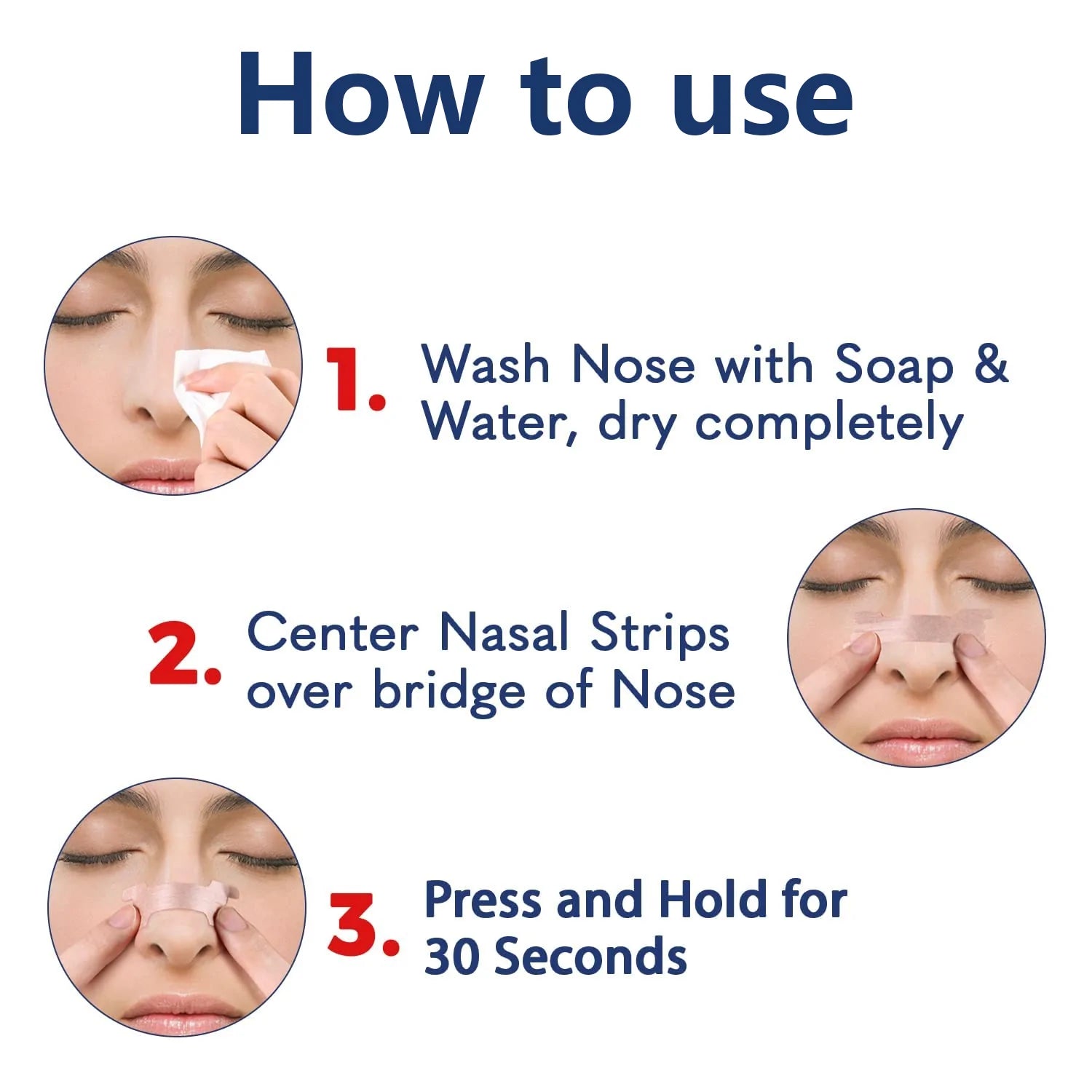 How to use

1. Wash Nose with Soap & Water, dry completely

2. Center Nasal Strips over bridge of Nose

3. Press and Hold for 30 Seconds