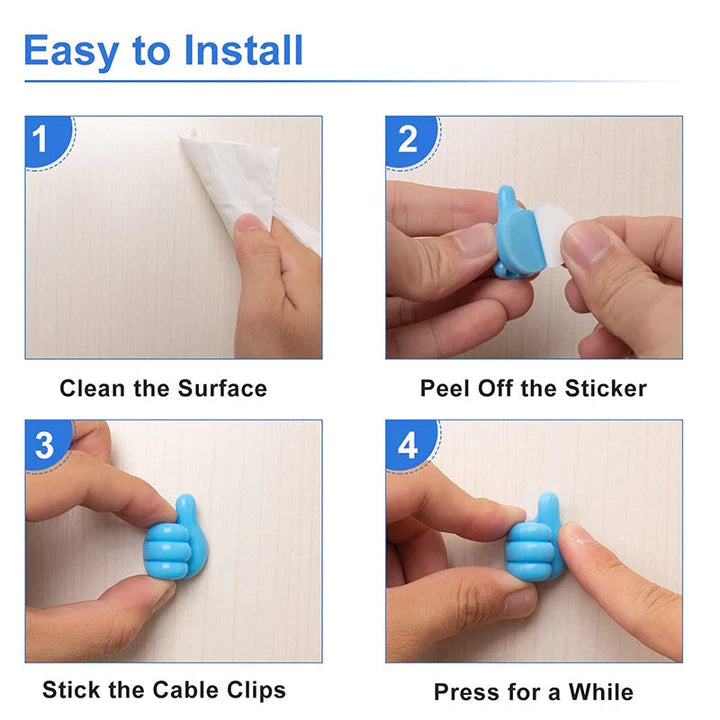 Easy to Install

1

Clean the Surface

2

Peel Off the Sticker

3

Stick the Cable Clips

4

Press for a While