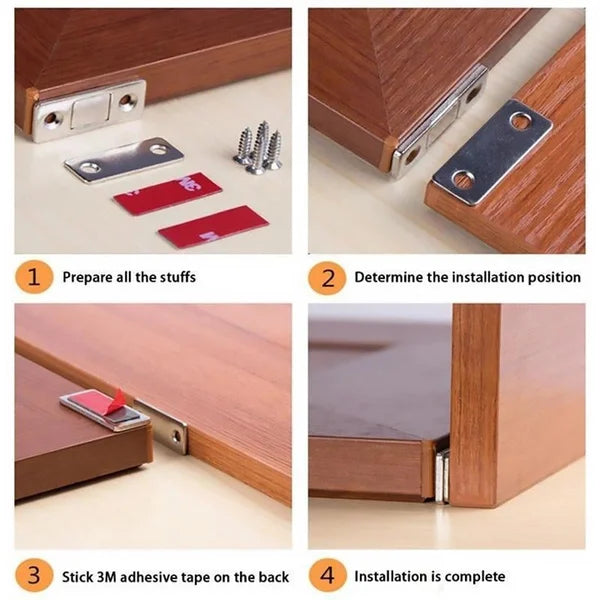 1 Prepare all the stuffs

2 Determine the installation position

3 Stick 3M adhesive tape on the back

4 Installation is complete