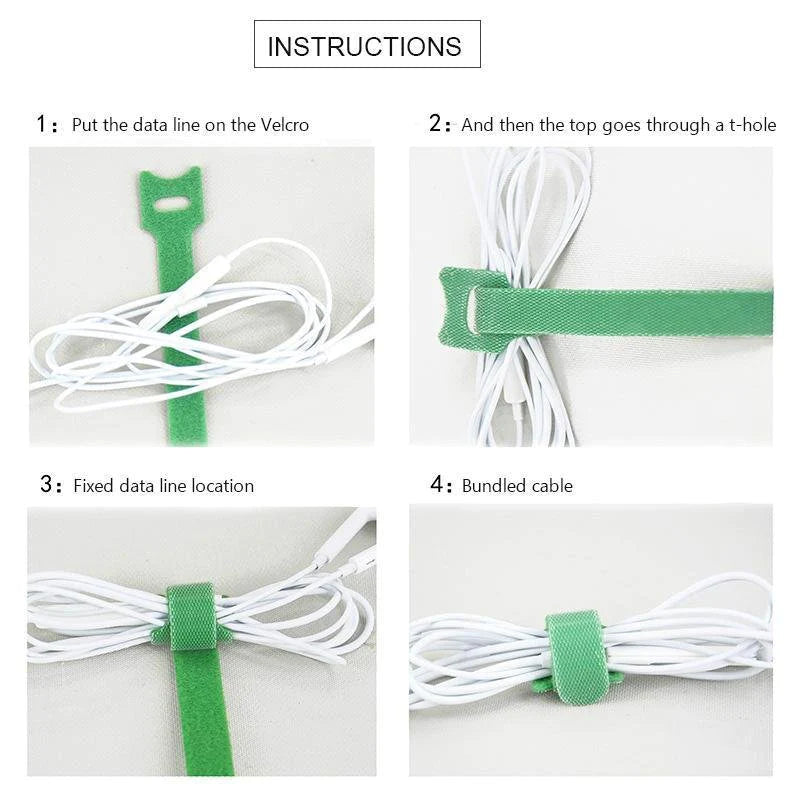 INSTRUCTIONS

1: Put the data line on the Velcro

2: And then the top goes through a t-hole

3: Fixed data line location

4: Bundled cable