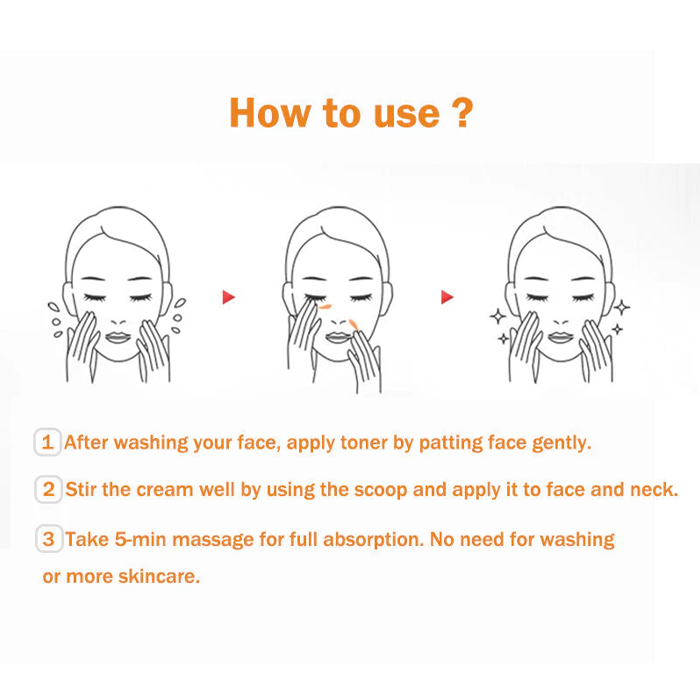 How to use ?

1 After washing your face, apply toner by patting face gently.

2 Stir the cream well by using the scoop and apply it to face and neck.

3 Take 5-min massage for full absorption. No need for washing or more skincare.