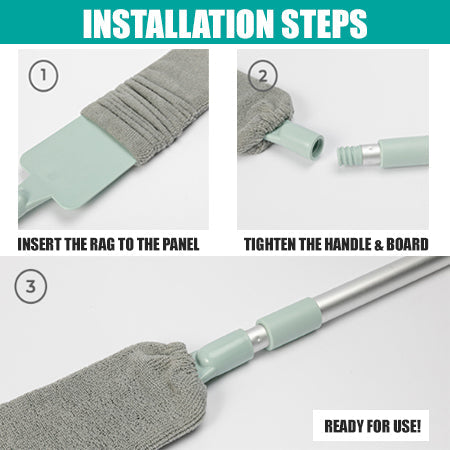 INSTALLATION STEPS

1

INSERT THE RAG TO THE PANEL

2

TIGHTEN THE HANDLE & BOARD

3

READY FOR USE!