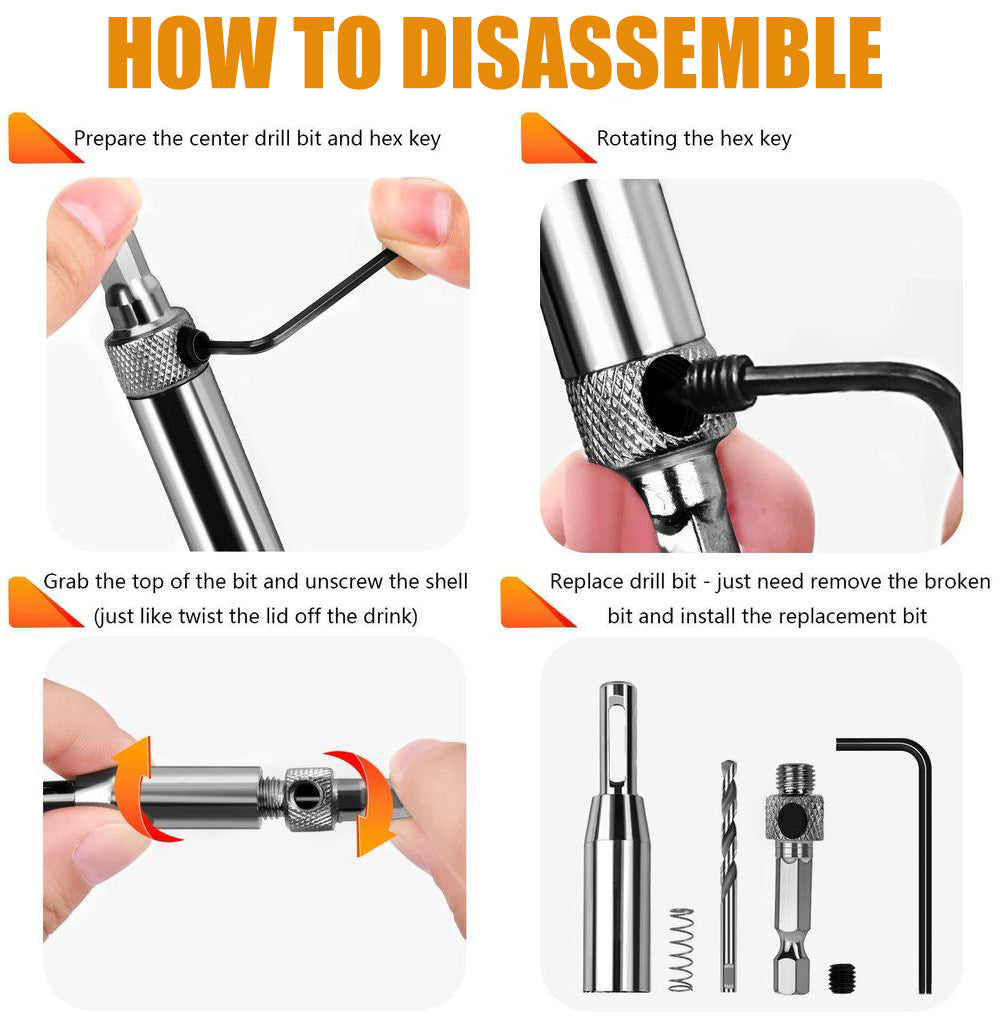 HOW TO DISASSEMBLE

Prepare the center drill bit and hex key

Rotating the hex key

Grab the top of the bit and unscrew the shell (just like twist the lid off the drink)

Replace drill bit - just need remove the broken bit and install the replacement bit