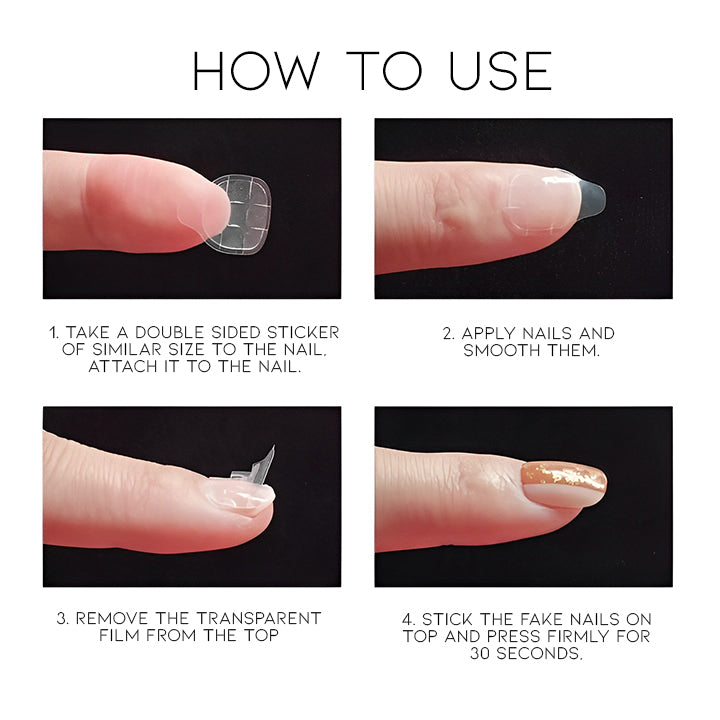 HOW TO USE

1. TAKE A DOUBLE SIDED STICKER OF SIMILAR SIZE TO THE NAIL, ATTACH IT TO THE NAIL.

2. APPLY NAILS AND SMOOTH THEM.

3. REMOVE THE TRANSPARENT FILM FROM THE TOP

4. STICK THE FAKE NAILS ON TOP AND PRESS FIRMLY FOR 30 SECONDS.