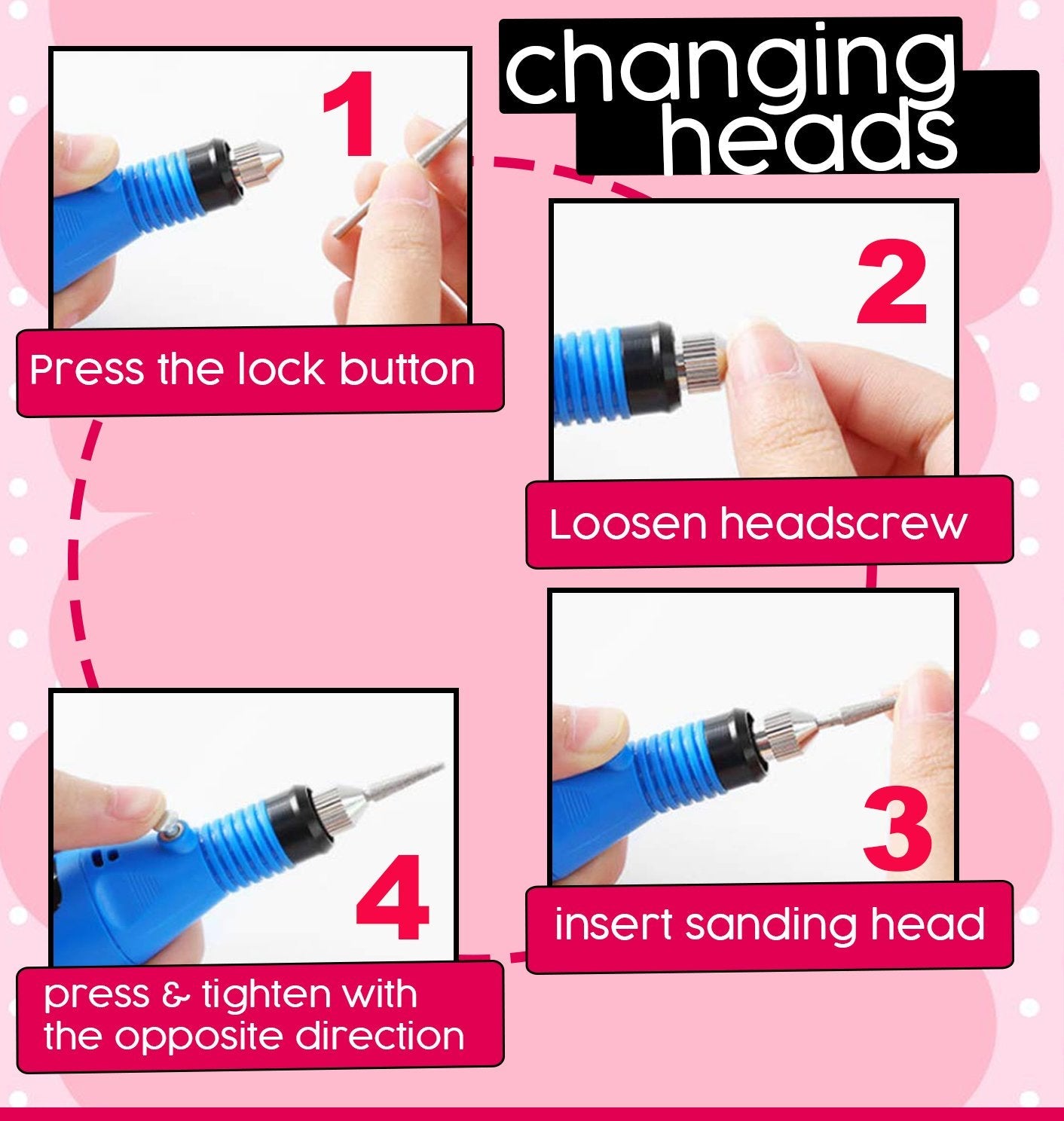 changing heads

1

Press the lock button

2

Loosen headscrew

3

insert sanding head

4

press & tighten with the opposite direction