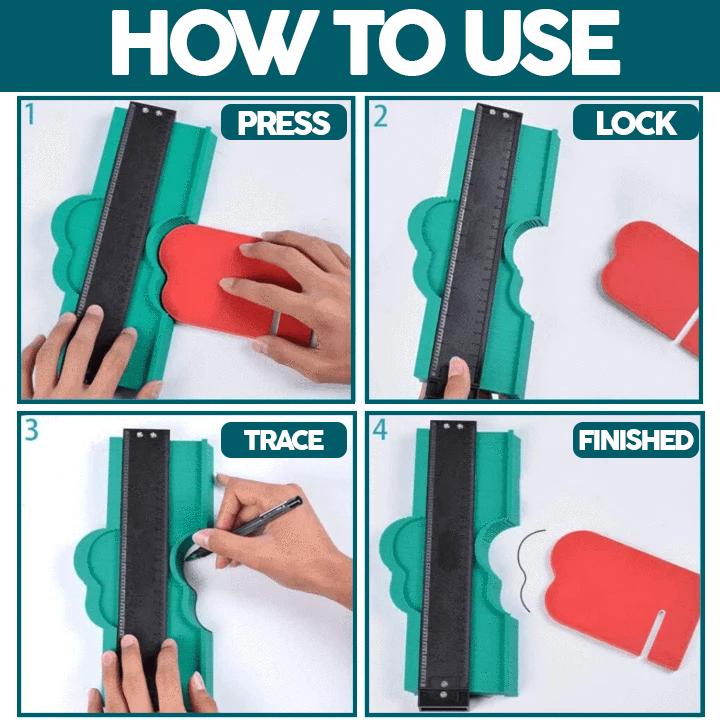 HOW TO USE

1 PRESS

2 LOCK

3 TRACE

4 FINISHED