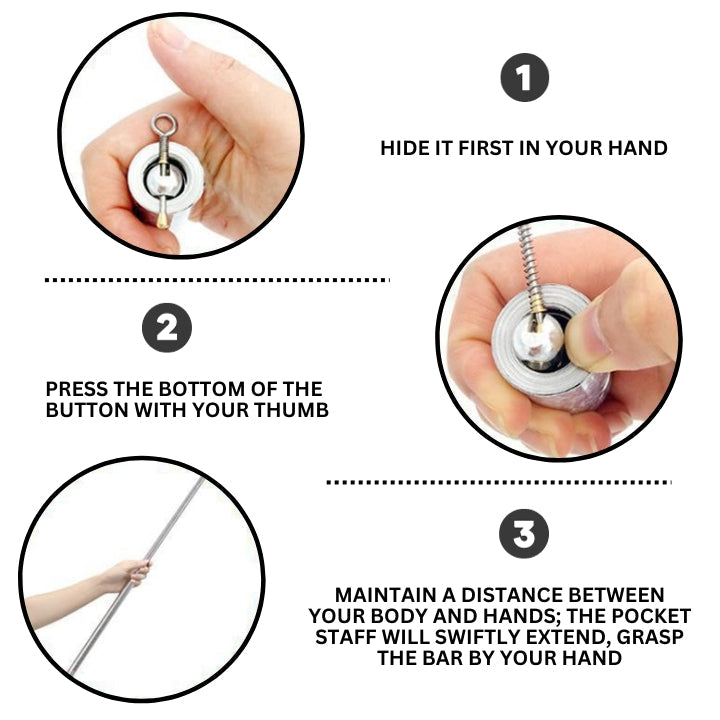 1

HIDE IT FIRST IN YOUR HAND

2

PRESS THE BOTTOM OF THE BUTTON WITH YOUR THUMB

3

MAINTAIN A DISTANCE BETWEEN YOUR BODY AND HANDS; THE POCKET STAFF WILL SWIFTLY EXTEND, GRASP THE BAR BY YOUR HAND