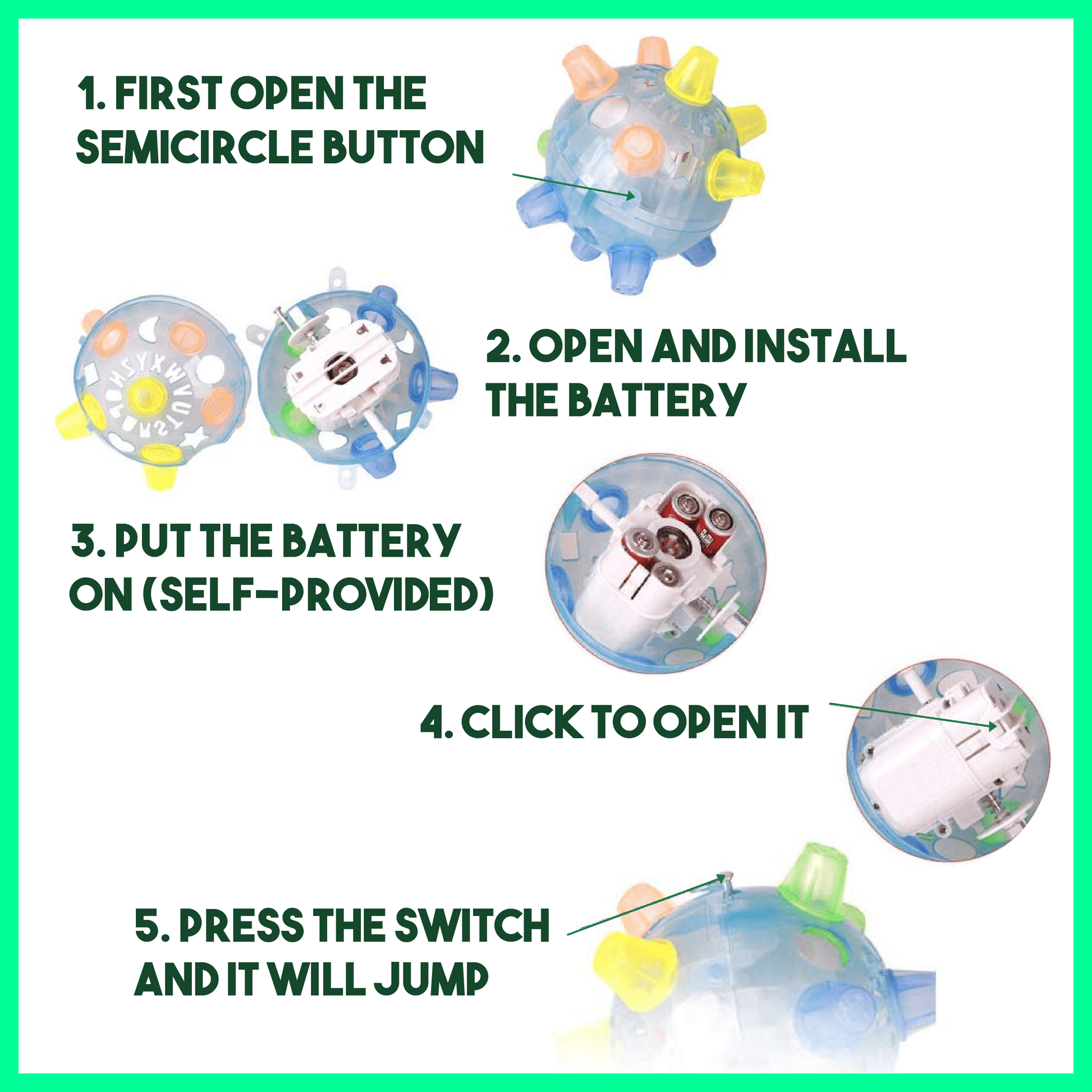 1. FIRST OPEN THE SEMICIRCLE BUTTON

2. OPEN AND INSTALL THE BATTERY

3. PUT THE BATTERY ON (SELF-PROVIDED)

4. CLICK TO OPEN IT

5. PRESS THE SWITCH AND IT WILL JUMP