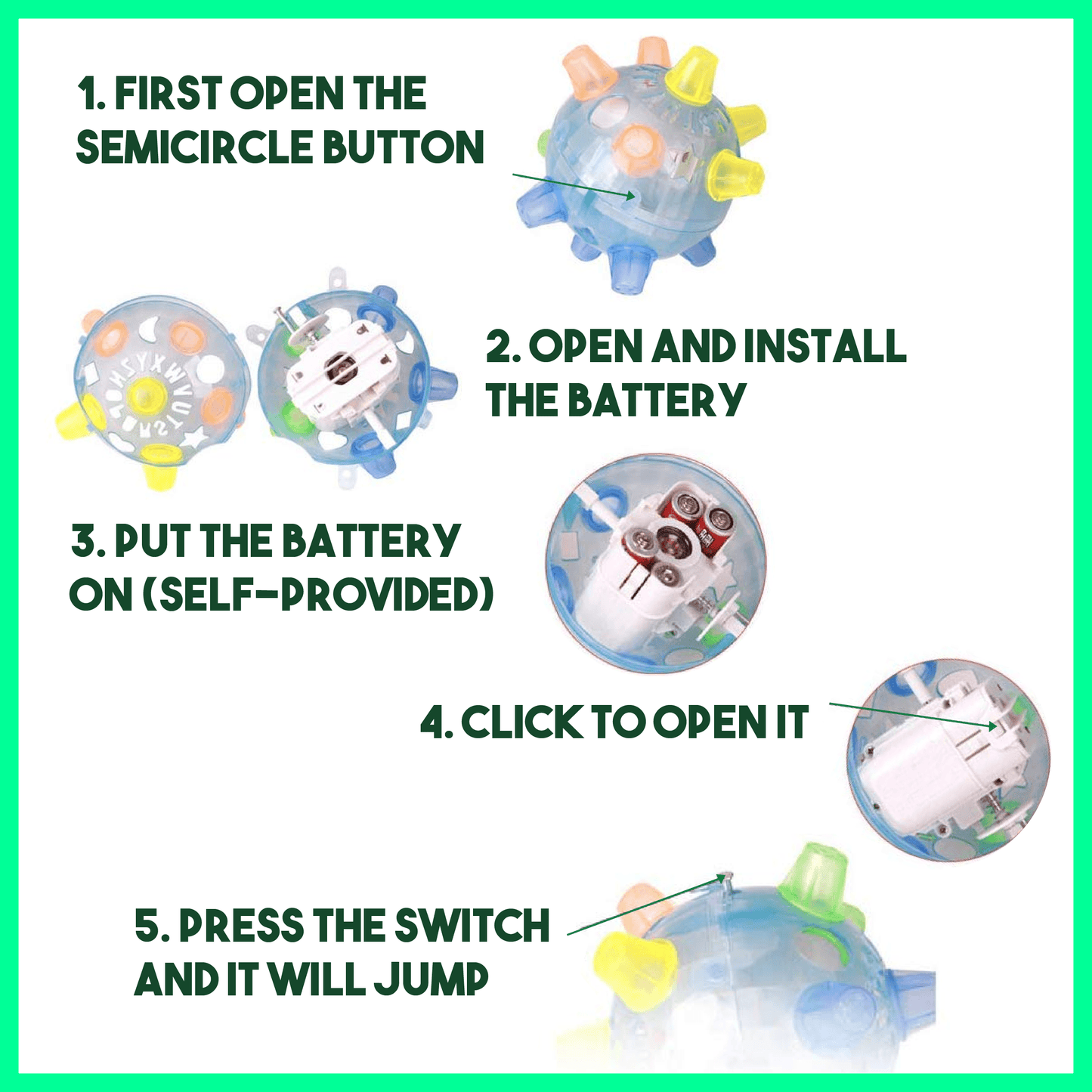 1. FIRST OPEN THE SEMICIRCLE BUTTON

2. OPEN AND INSTALL THE BATTERY

3. PUT THE BATTERY ON (SELF-PROVIDED)

4. CLICK TO OPEN IT

5. PRESS THE SWITCH AND IT WILL JUMP