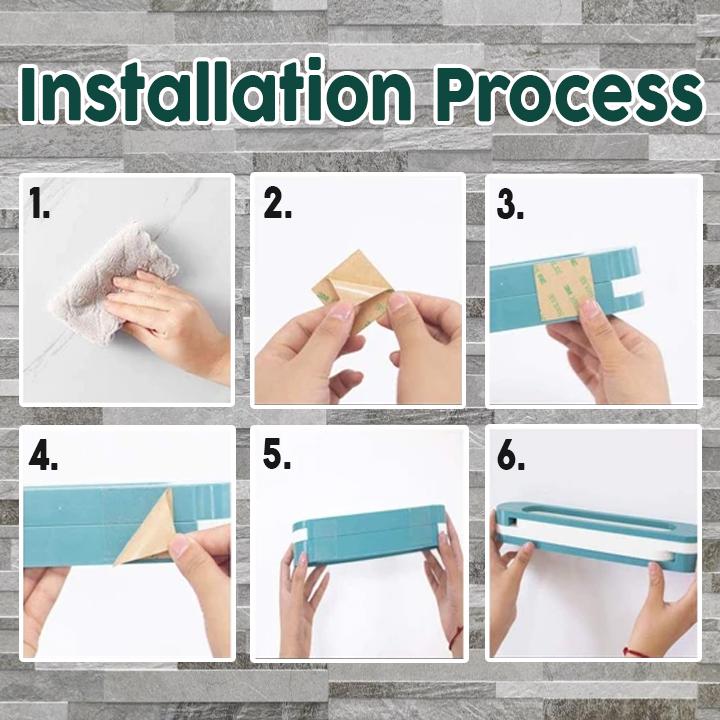 Installation Process

1.

2.

3.

4.

5.

6.