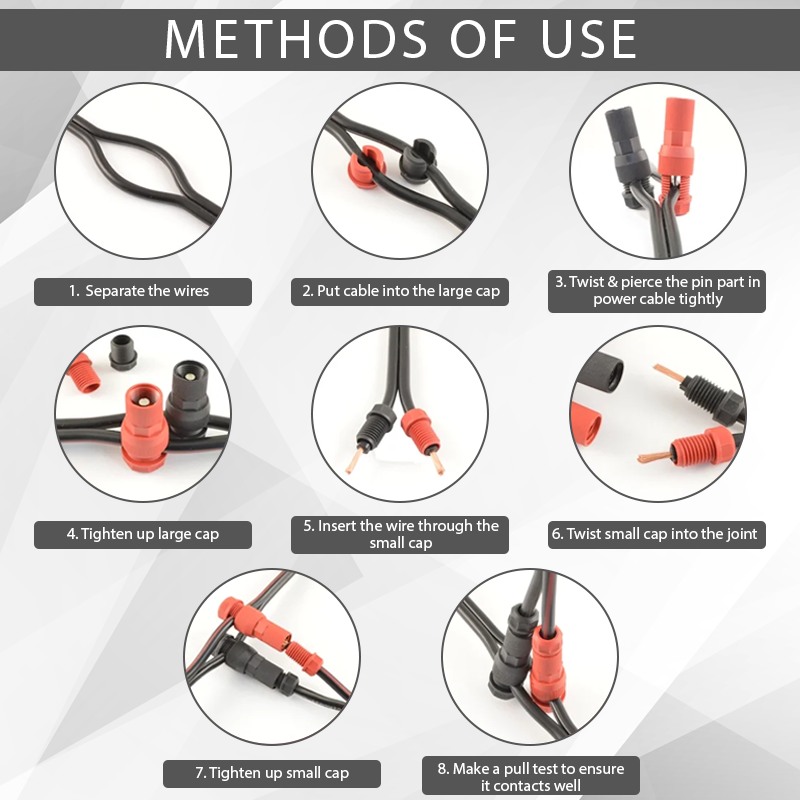 METHODS OF USE

1. Separate the wires

2. Put cable into the large cap

3. Twist & pierce the pin part in power cable tightly

4. Tighten up large cap

5. Insert the wire through the small cap

6. Twist small cap into the joint

7. Tighten up small cap

8. Make a pull test to ensure it contacts well