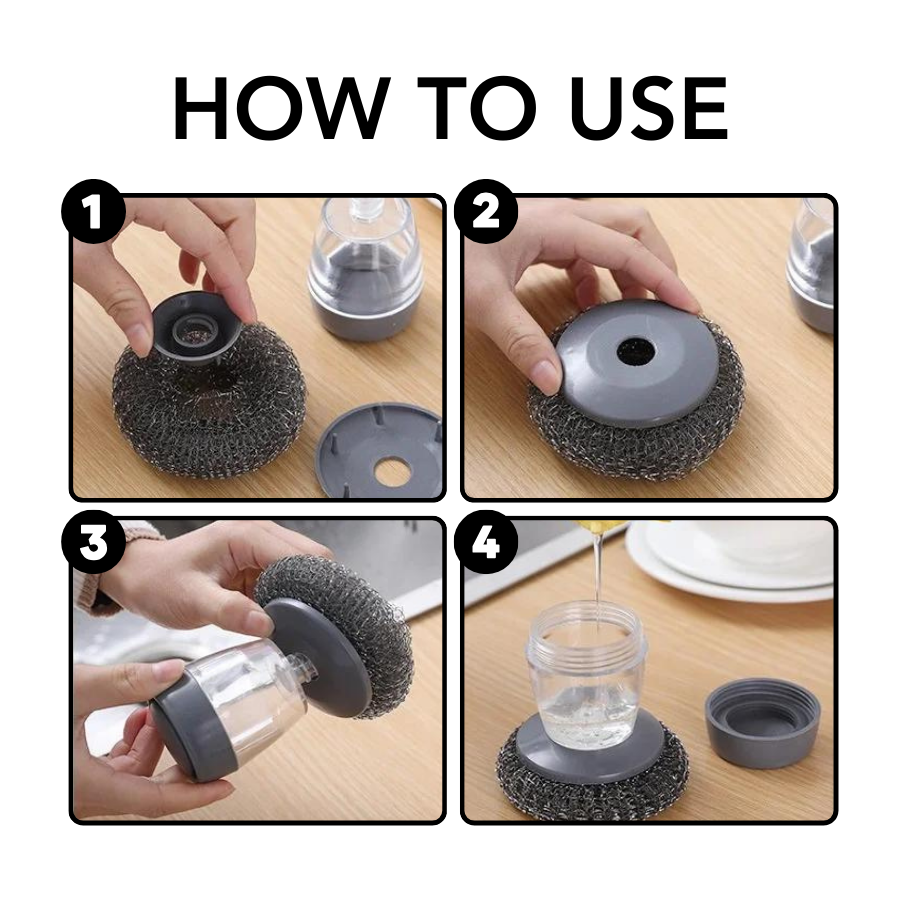 HOW TO USE

1

2

3

4