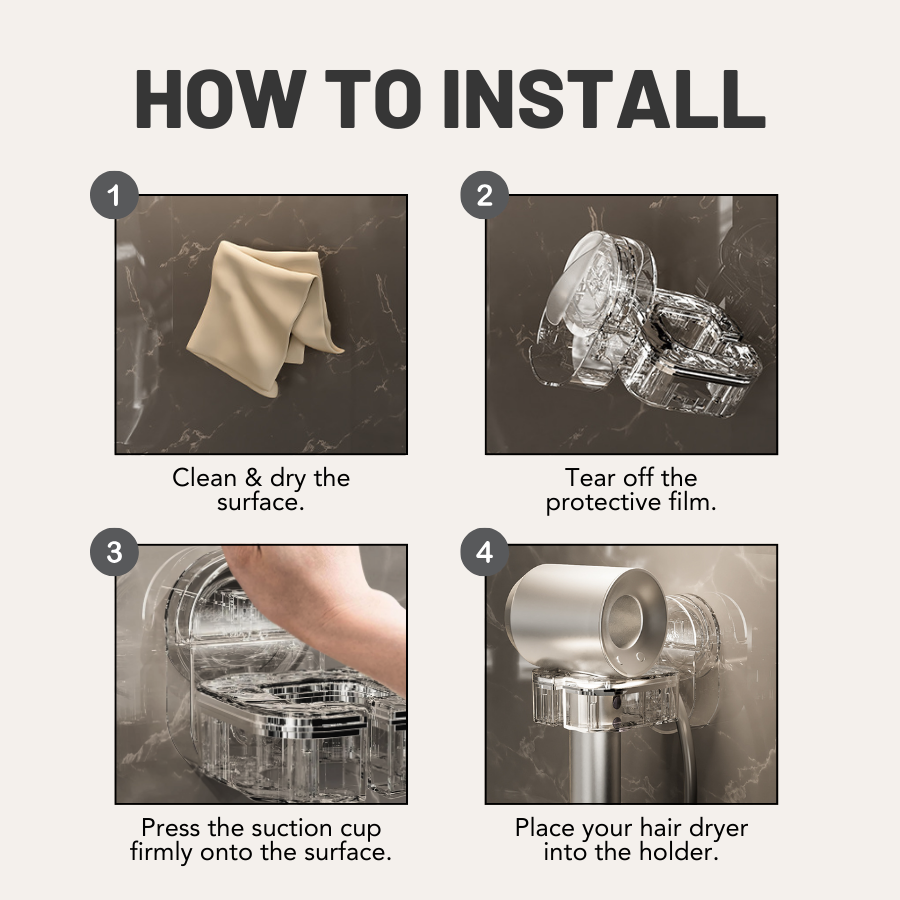 HOW TO INSTALL

1

Clean & dry the surface.

2

Tear off the protective film.

3

Press the suction cup firmly onto the surface.

4

Place your hair dryer into the holder.