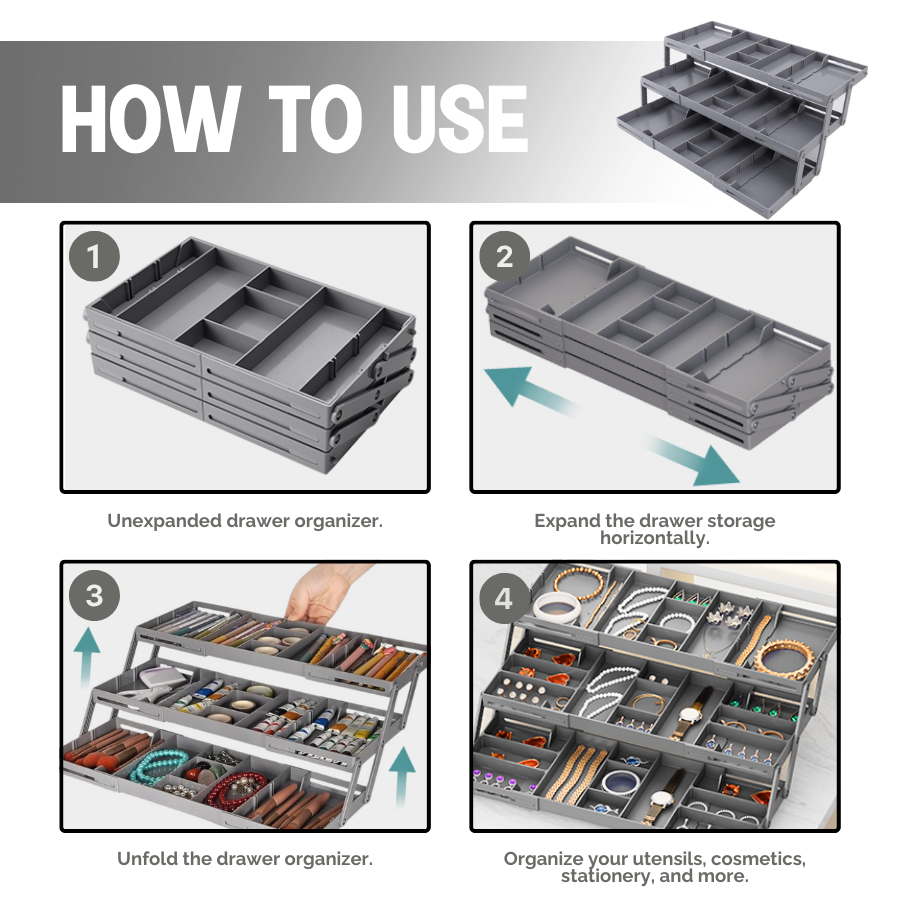 HOW TO USE

1

Unexpanded drawer organizer.

2

Expand the drawer storage horizontally.

3

Unfold the drawer organizer.

4

Organize your utensils, cosmetics, stationery, and more.