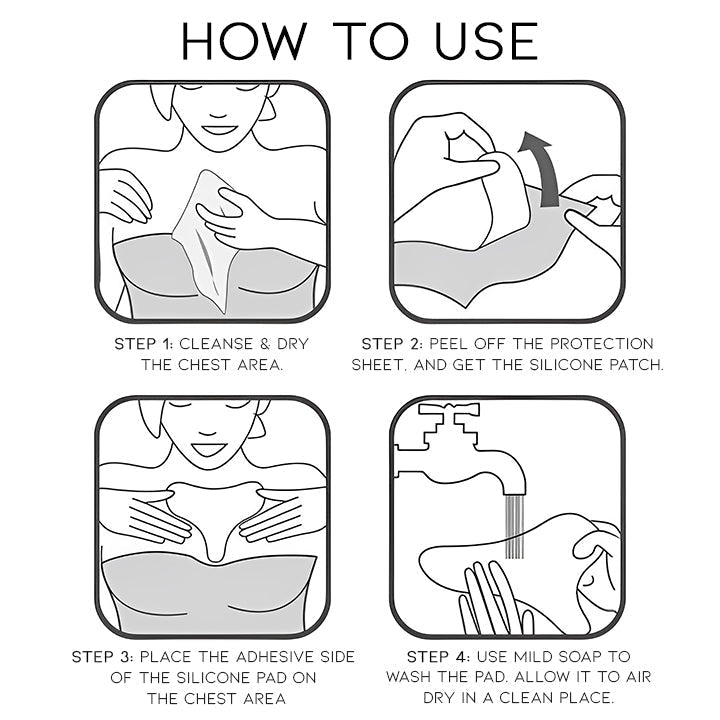 HOW TO USE

STEP 1: CLEANSE & DRY THE CHEST AREA.

STEP 2: PEEL OFF THE PROTECTION SHEET, AND GET THE SILICONE PATCH.

STEP 3: PLACE THE ADHESIVE SIDE OF THE SILICONE PAD ON THE CHEST AREA

STEP 4: USE MILD SOAP TO WASH THE PAD. ALLOW IT TO AIR DRY IN A CLEAN PLACE.