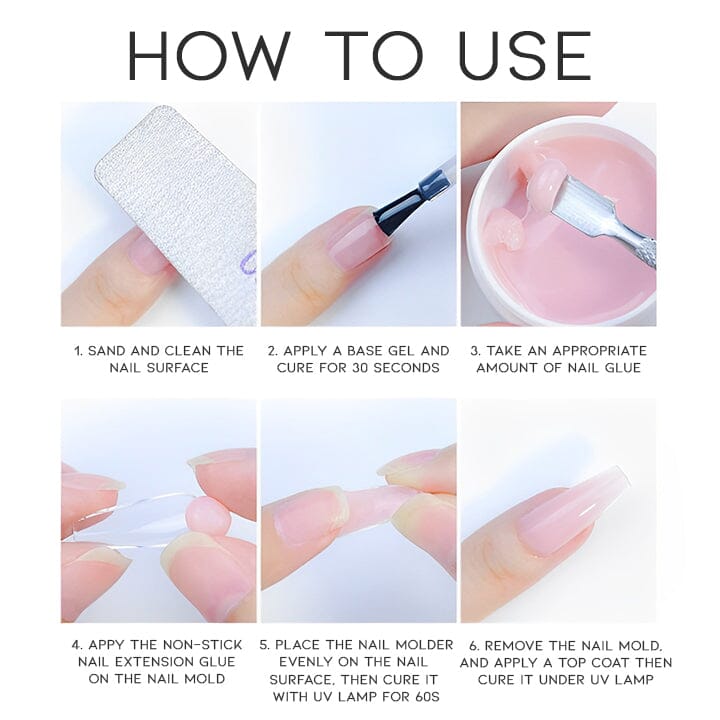 HOW TO USE

1. SAND AND CLEAN THE NAIL SURFACE

2. APPLY A BASE GEL AND CURE FOR 30 SECONDS

3. TAKE AN APPROPRIATE AMOUNT OF NAIL GLUE

4. APPY THE NON-STICK NAIL EXTENSION GLUE ON THE NAIL MOLD

5. PLACE THE NAIL MOLDER EVENLY ON THE NAIL SURFACE, THEN CURE IT WITH UV LAMP FOR 60S

6. REMOVE THE NAIL MOLD, AND APPLY A TOP COAT THEN CURE IT UNDER UV LAMP