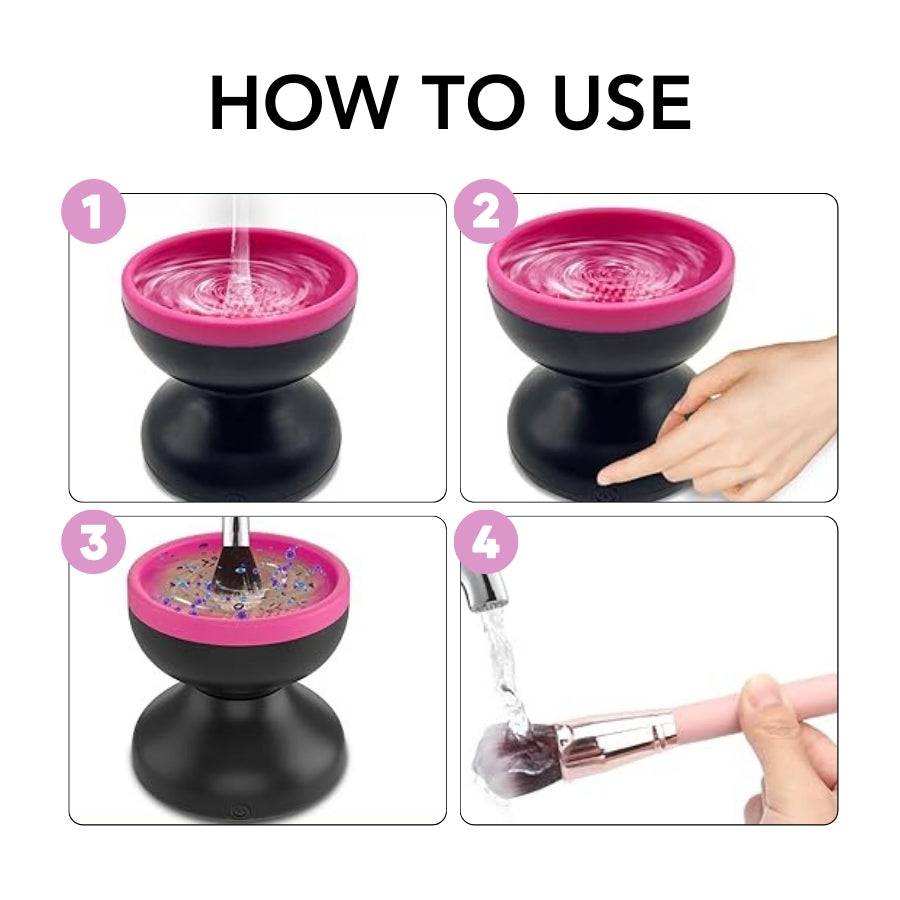 HOW TO USE

1

2

3

4