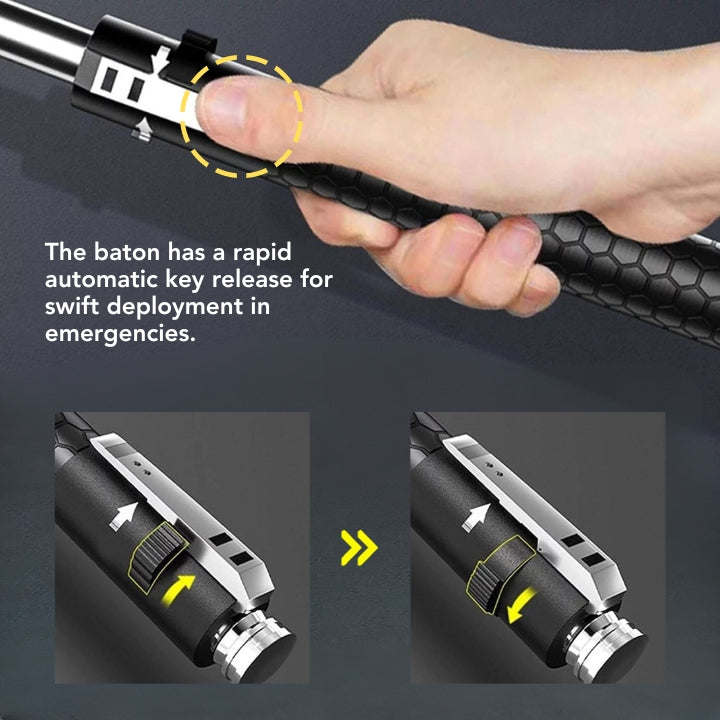 The baton has a rapid automatic key release for swift deployment in emergencies.