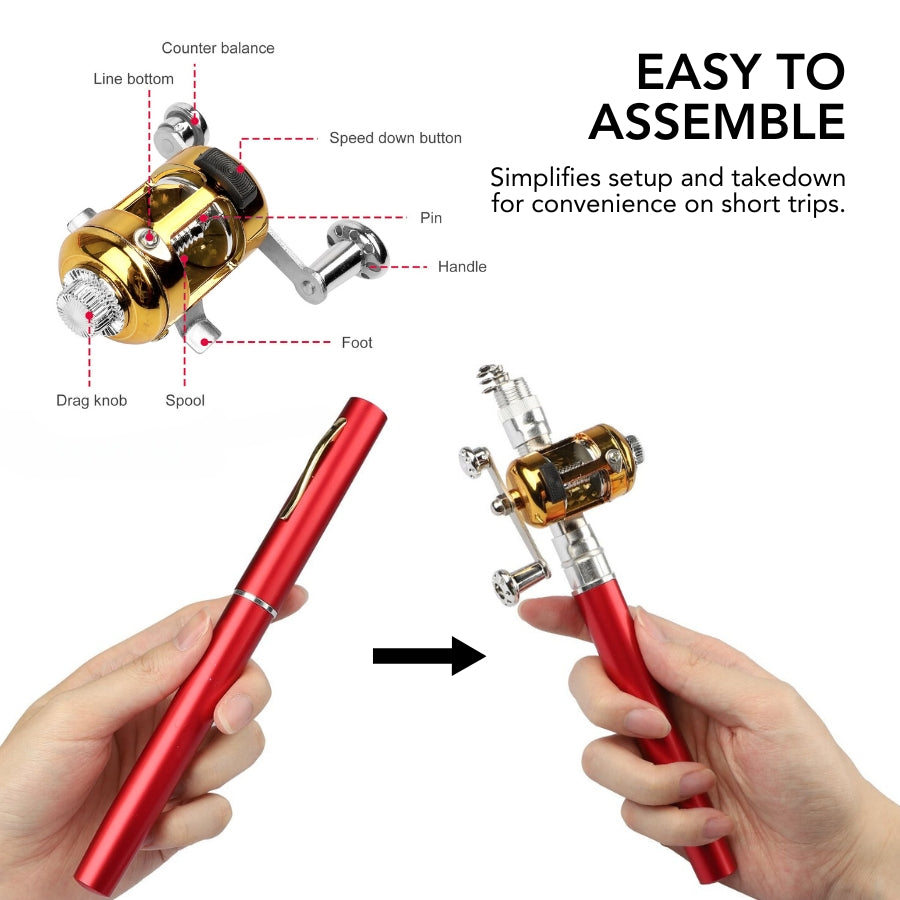 Counter balance
Line bottom
Speed down button
Pin
Handle
Foot
Drag knob
Spool

EASY TO ASSEMBLE

Simplifies setup and takedown for convenience on short trips.