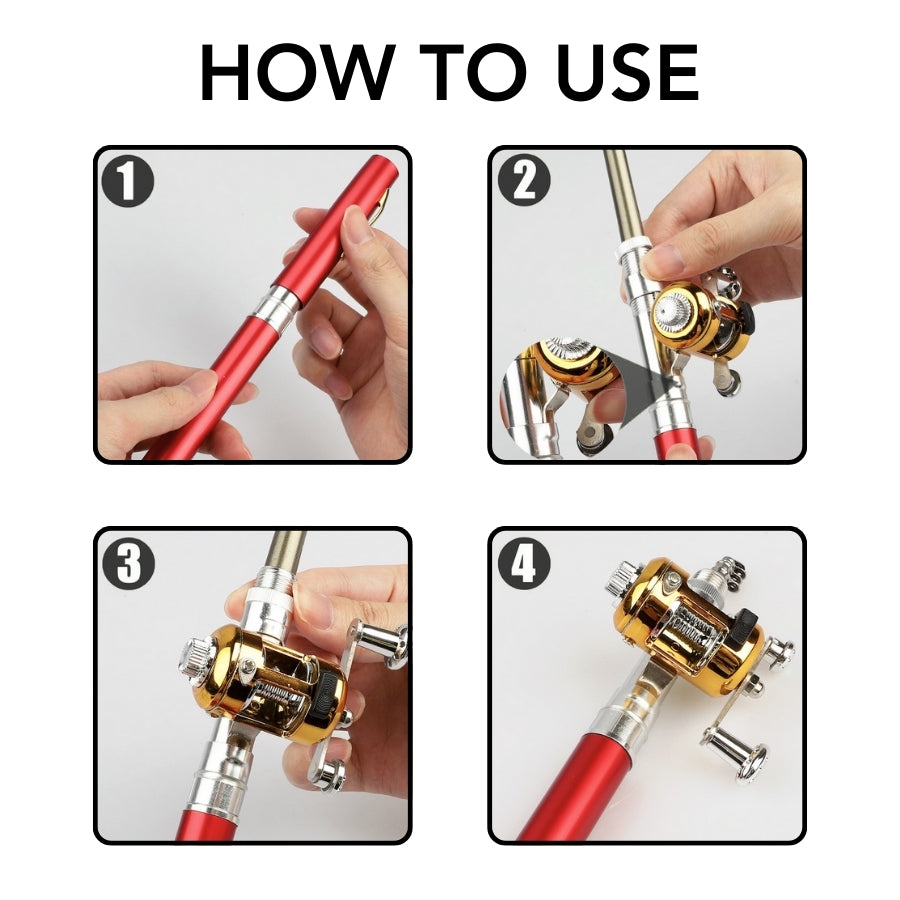 HOW TO USE

1

2

3

4