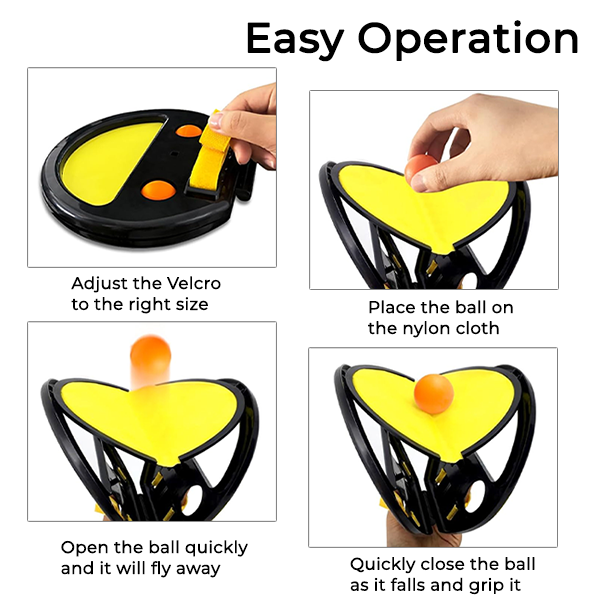 Easy Operation

Adjust the Velcro to the right size

Place the ball on the nylon cloth

Open the ball quickly and it will fly away

Quickly close the ball as it falls and grip it