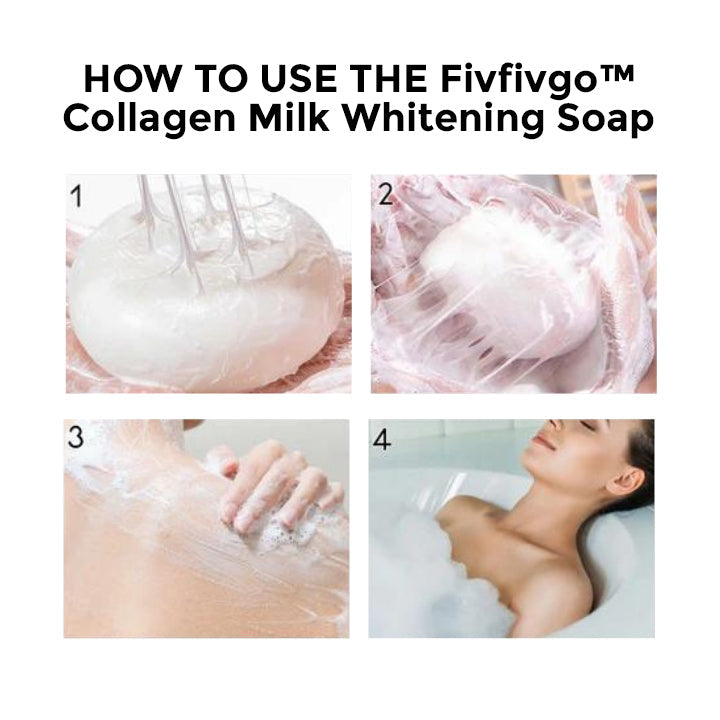 HOW TO USE THE Fivfivgo™ Collagen Milk Whitening Soap

1

2

3

4