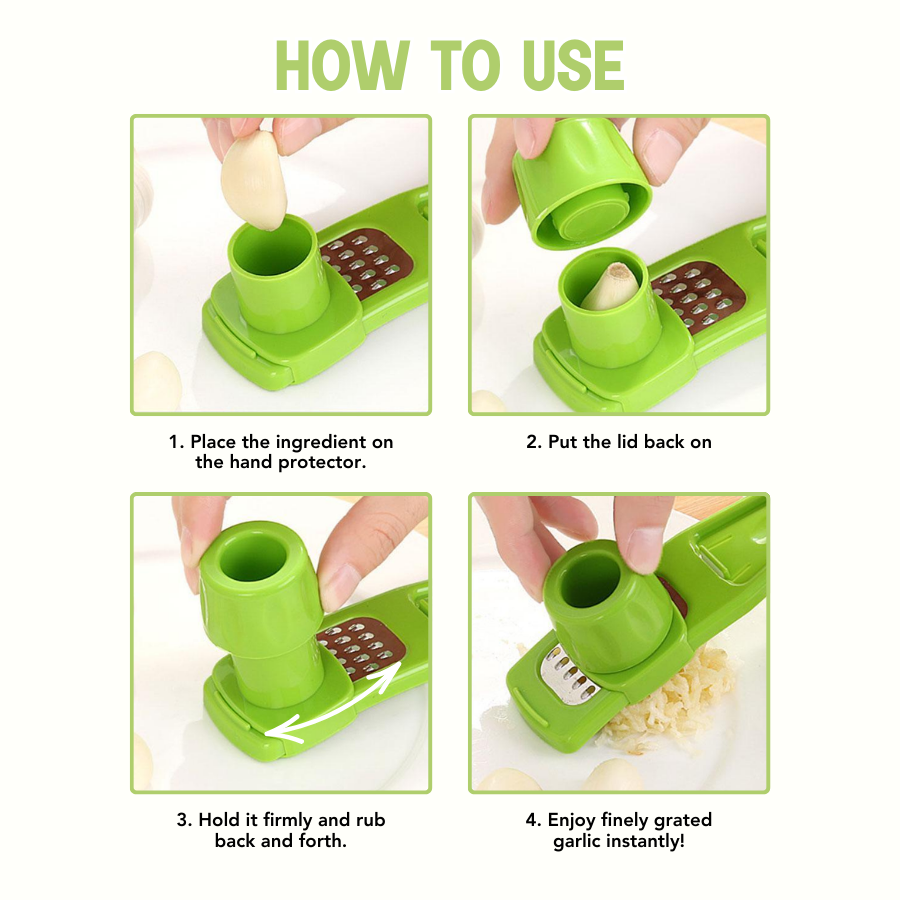 HOW TO USE

1. Place the ingredient on the hand protector.

2. Put the lid back on

3. Hold it firmly and rub back and forth.

4. Enjoy finely grated garlic instantly!