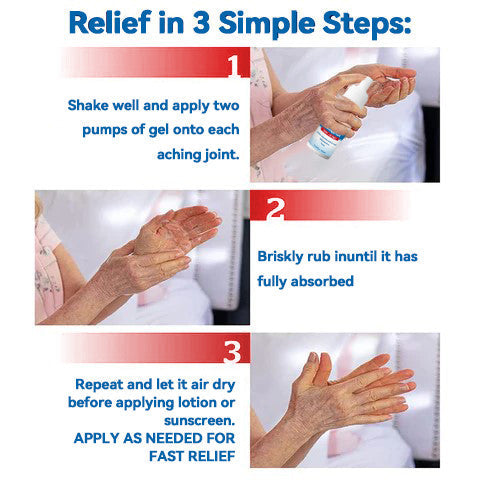 Relief in 3 Simple Steps:

1

Shake well and apply two pumps of gel onto each aching joint.

2

Briskly rub inuntil it has fully absorbed

3

Repeat and let it air dry before applying lotion or sunscreen.
APPLY AS NEEDED FOR FAST RELIEF