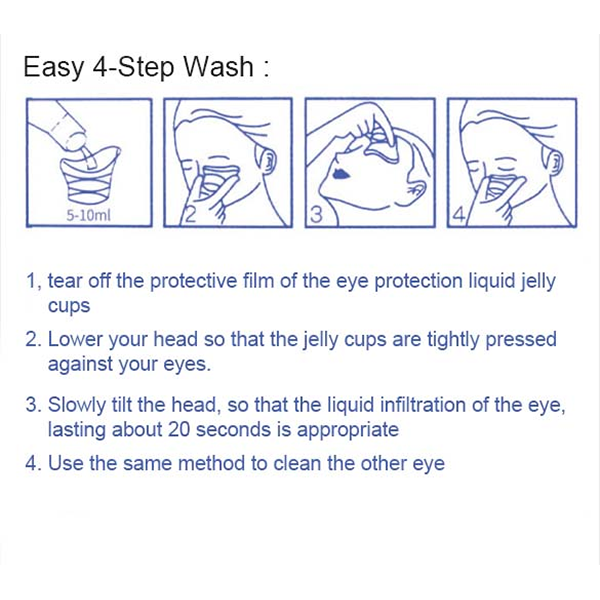 Easy 4-Step Wash :

5-10ml

2

3

4

1, tear off the protective film of the eye protection liquid jelly cups

2. Lower your head so that the jelly cups are tightly pressed against your eyes.

3. Slowly tilt the head, so that the liquid infiltration of the eye, lasting about 20 seconds is appropriate

4. Use the same method to clean the other eye