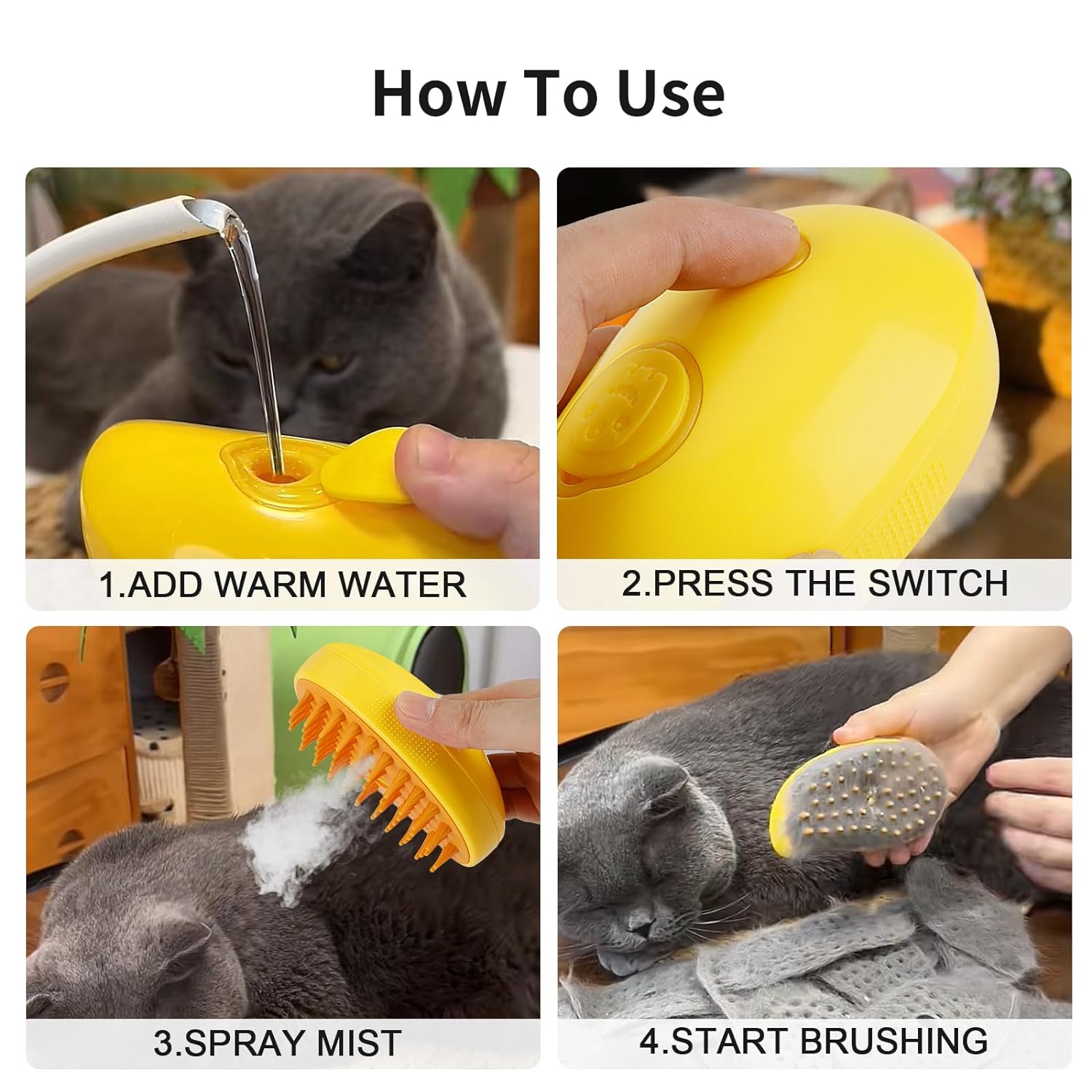 How To Use

1.ADD WARM WATER

2.PRESS THE SWITCH

3.SPRAY MIST

4.START BRUSHING