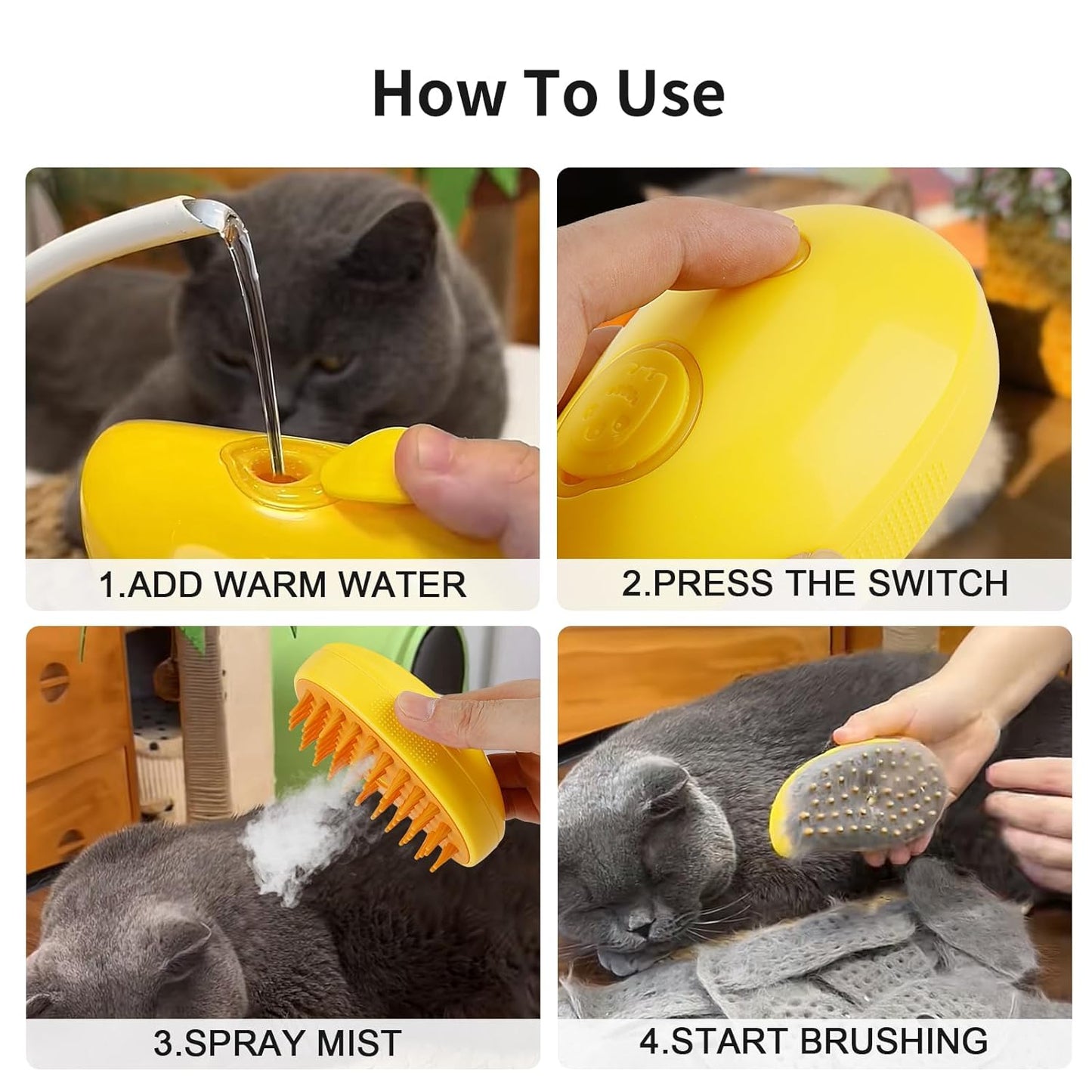 How To Use

1.ADD WARM WATER

2.PRESS THE SWITCH

3.SPRAY MIST

4.START BRUSHING