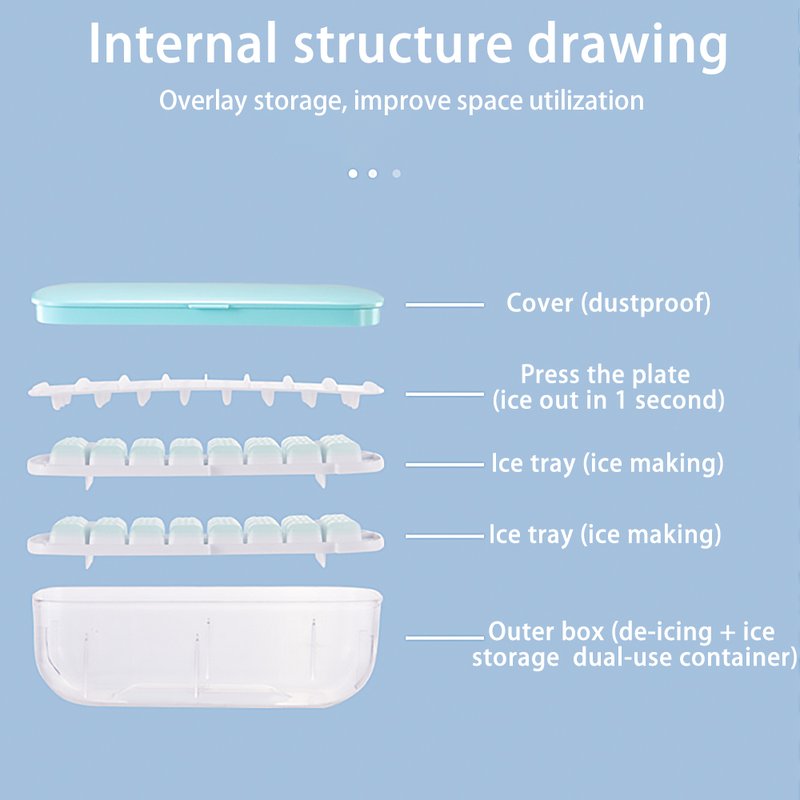 Internal structure drawing

Overlay storage, improve space utilization

Cover (dustproof)

Press the plate
(ice out in 1 second)

Ice tray (ice making)

Ice tray (ice making)

Outer box (de-icing + ice storage dual-use container)