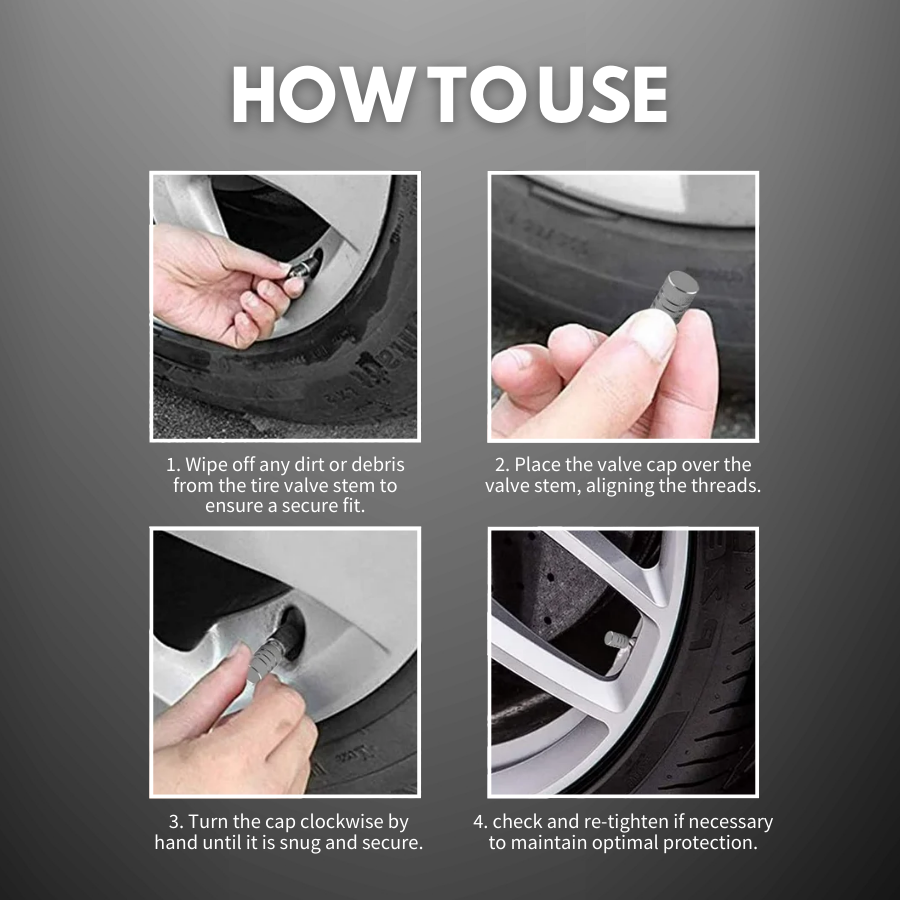 HOW TO USE

1. Wipe off any dirt or debris from the tire valve stem to ensure a secure fit.

2. Place the valve cap over the valve stem, aligning the threads.

3. Turn the cap clockwise by hand until it is snug and secure.

4. check and re-tighten if necessary to maintain optimal protection.