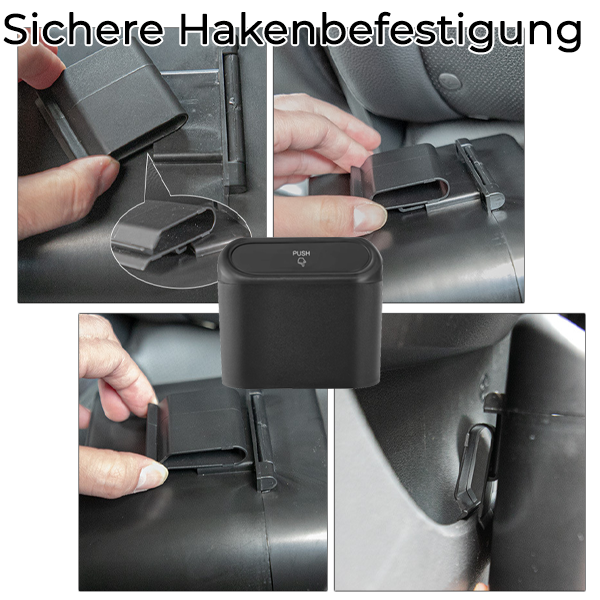 Sichere Hakenbefestigung

PUSH