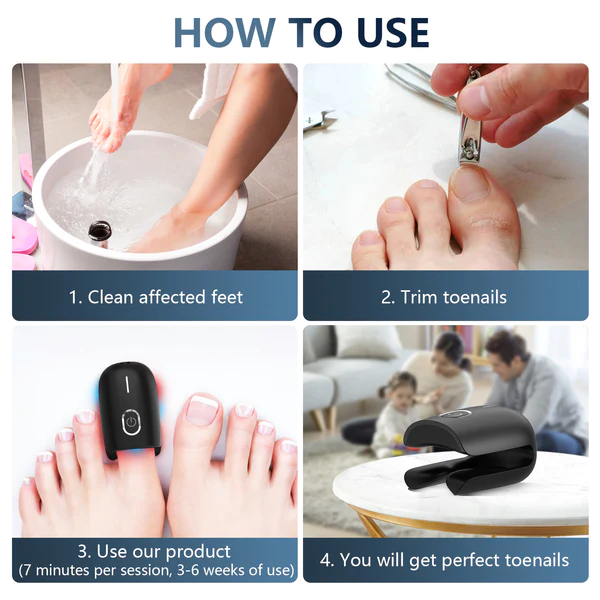 HOW TO USE

1. Clean affected feet

2. Trim toenails

3. Use our product
(7 minutes per session, 3-6 weeks of use)

4. You will get perfect toenails