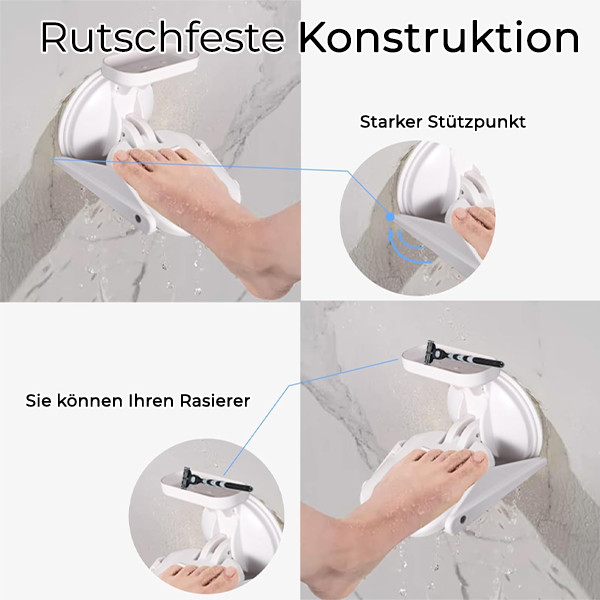 Rutschfeste Konstruktion

Starker Stützpunkt

Sie können Ihren Rasierer