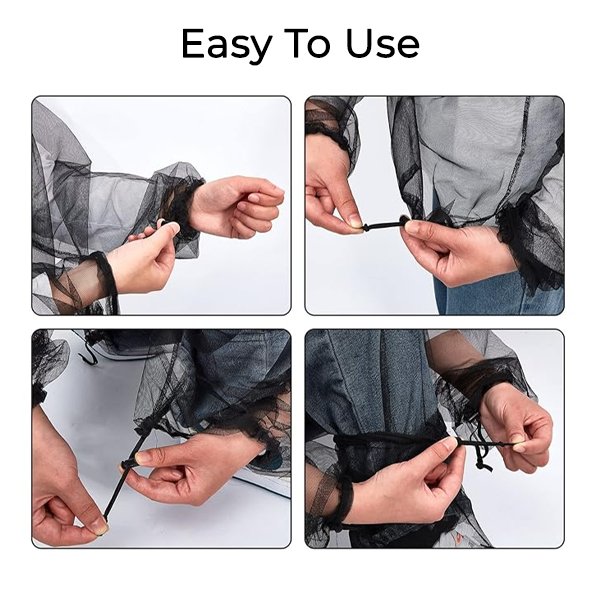 Easy To Use