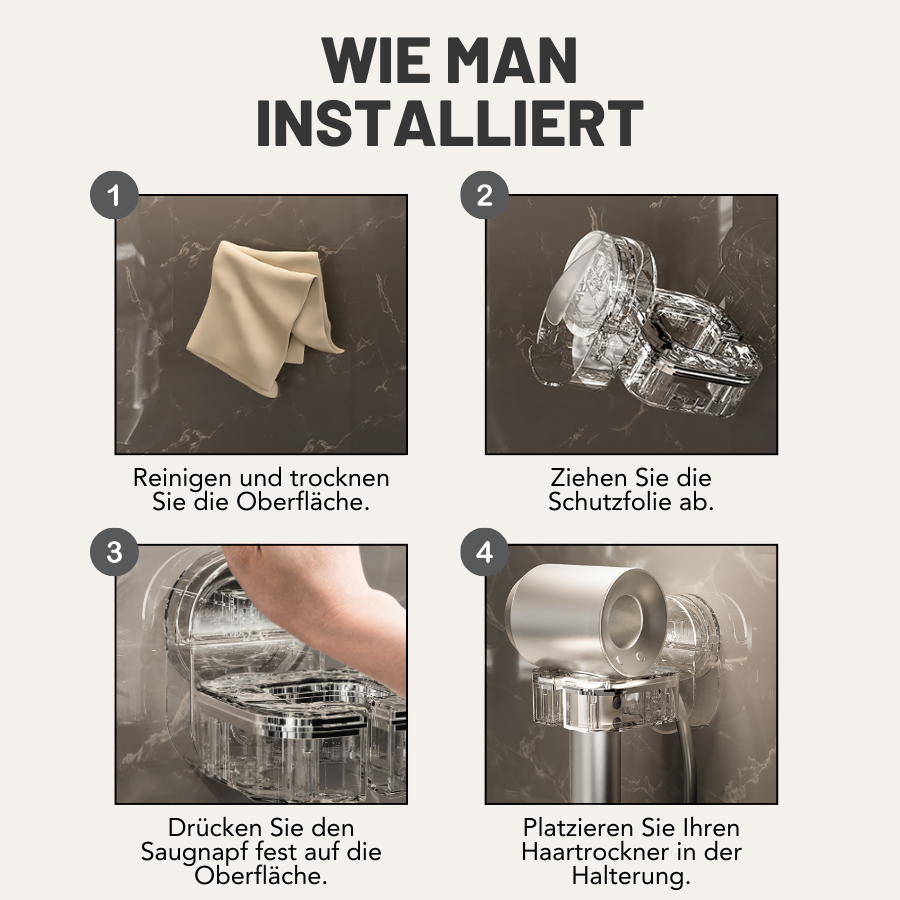 WIE MAN INSTALLIERT

1

Reinigen und trocknen Sie die Oberfläche.

2

Ziehen Sie die Schutzfolie ab.

3

Drücken Sie den Saugnapf fest auf die Oberfläche.

4

Platzieren Sie Ihren Haartrockner in der Halterung.