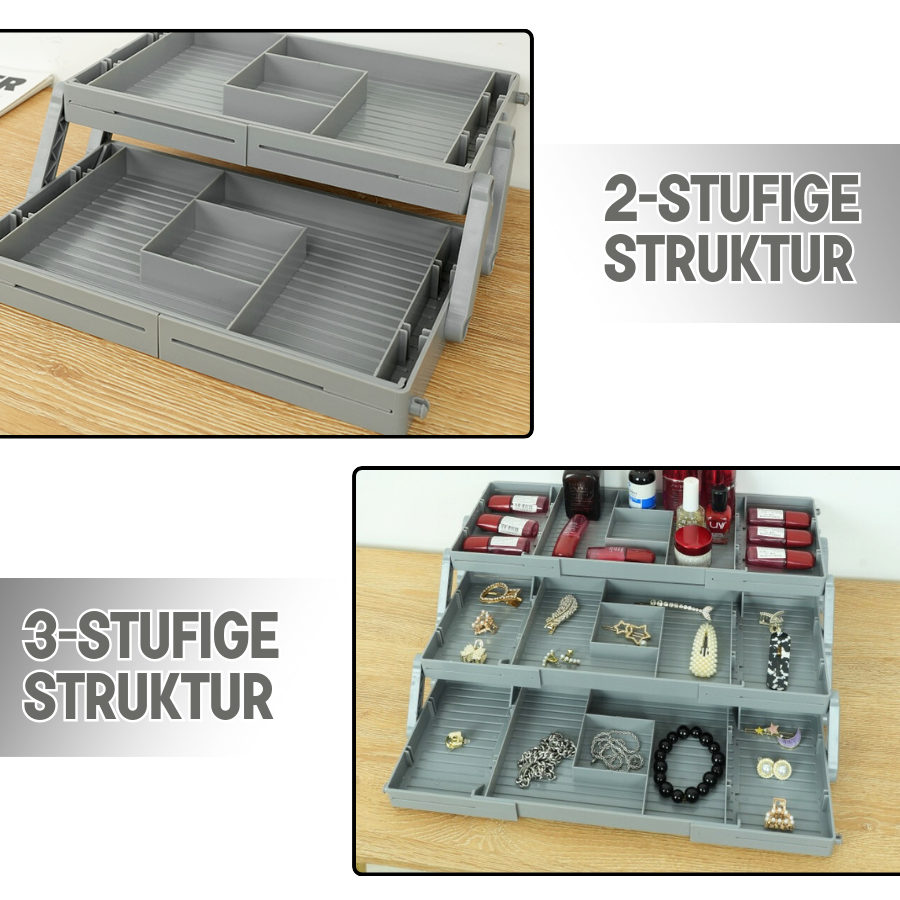 2-STUFIGE STRUKTUR

3-STUFIGE STRUKTUR