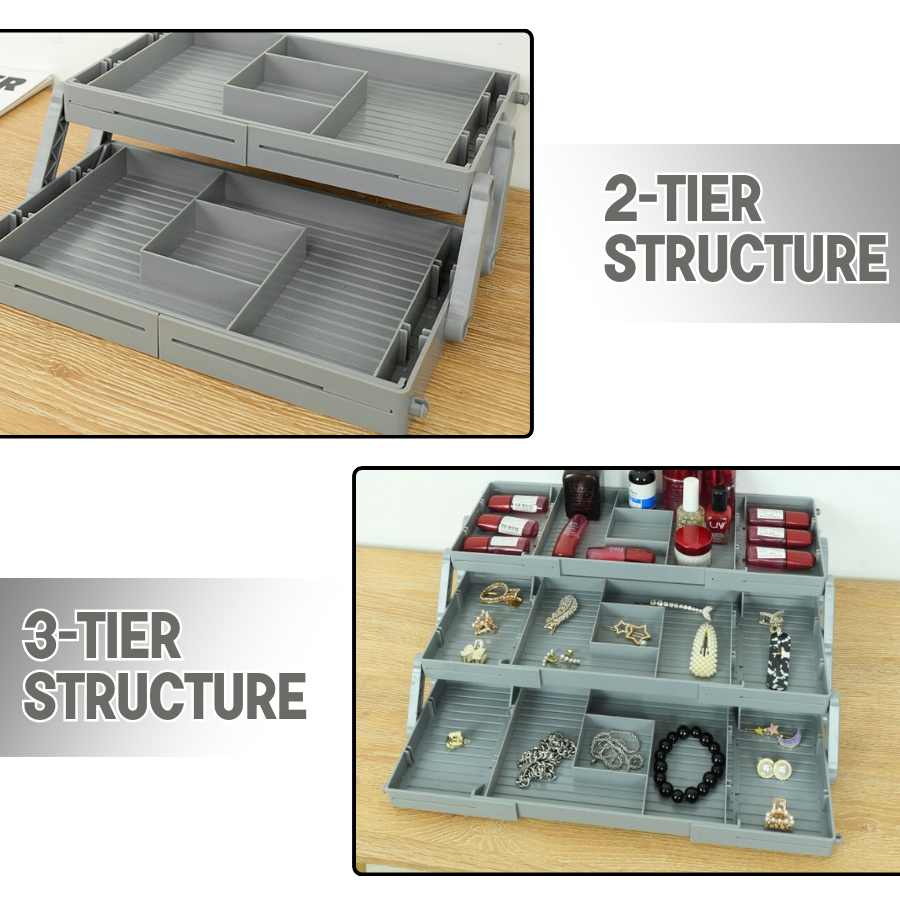 2-TIER
STRUCTURE

3-TIER
STRUCTURE