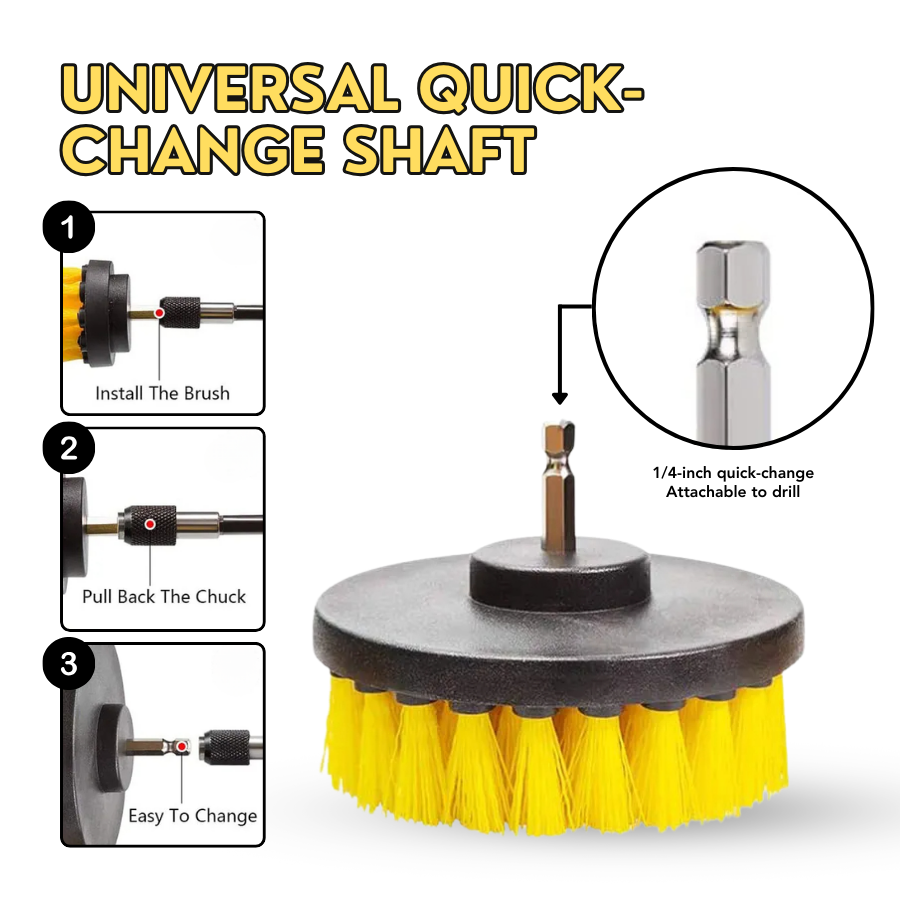 UNIVERSAL QUICK-CHANGE SHAFT

1
Install The Brush

2
Pull Back The Chuck

3
Easy To Change

1/4-inch quick-change
Attachable to drill