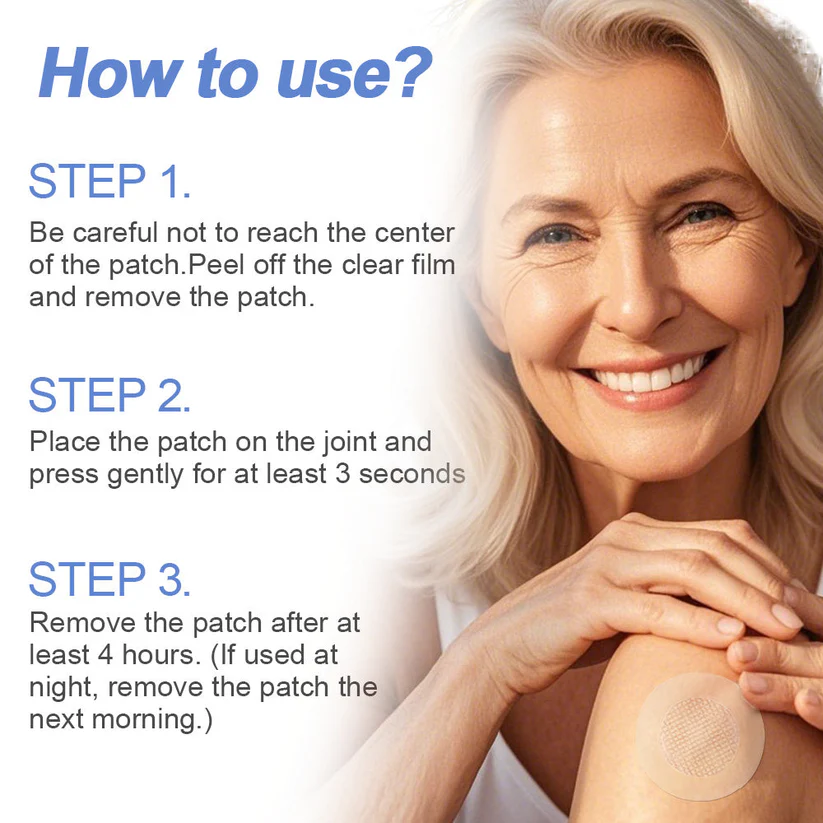 How to use?

STEP 1.
Be careful not to reach the center of the patch.Peel off the clear film and remove the patch.

STEP 2.
Place the patch on the joint and press gently for at least 3 seconds

STEP 3.
Remove the patch after at least 4 hours. (If used at night, remove the patch the next morning.)