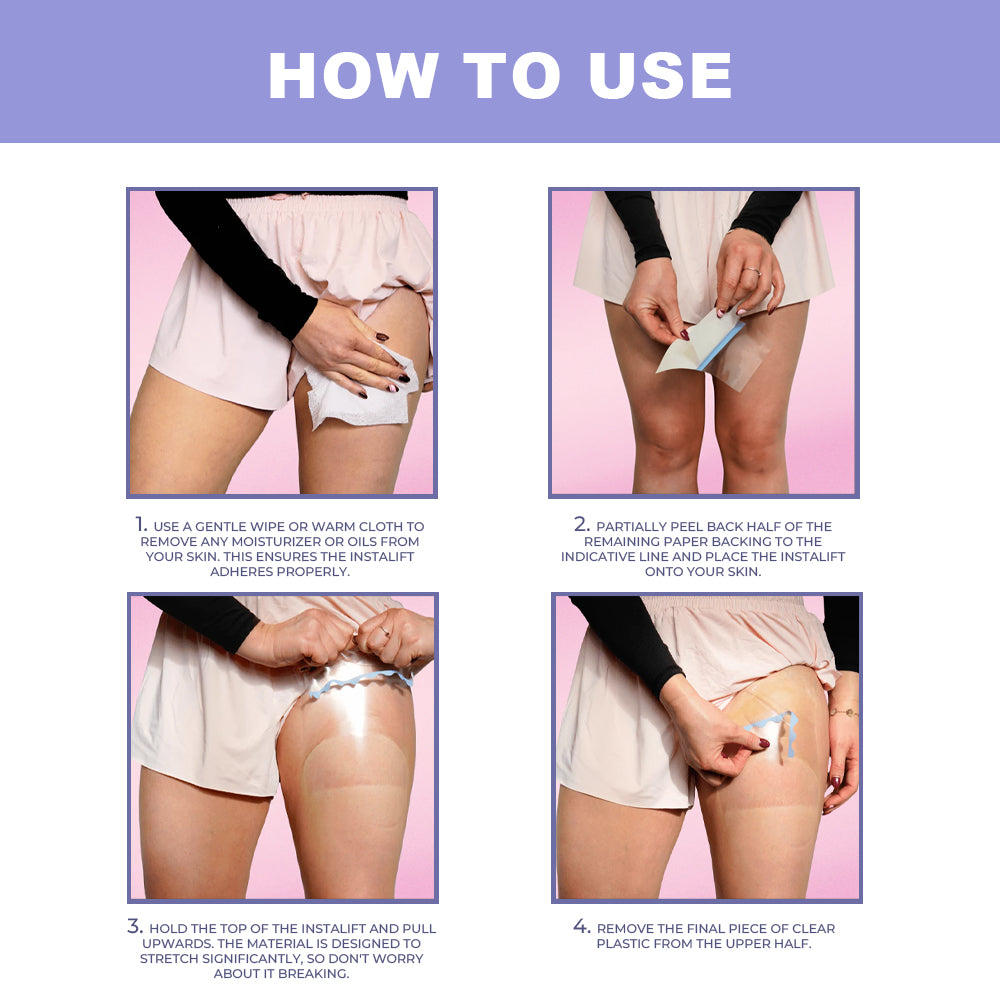 HOW TO USE

1. USE A GENTLE WIPE OR WARM CLOTH TO REMOVE ANY MOISTURIZER OR OILS FROM YOUR SKIN. THIS ENSURES THE INSTALIFT ADHERES PROPERLY.

2. PARTIALLY PEEL BACK HALF OF THE REMAINING PAPER BACKING TO THE INDICATIVE LINE AND PLACE THE INSTALIFT ONTO YOUR SKIN.

3. HOLD THE TOP OF THE INSTALIFT AND PULL UPWARDS. THE MATERIAL IS DESIGNED TO STRETCH SIGNIFICANTLY, SO DON'T WORRY ABOUT IT BREAKING.

4. REMOVE THE FINAL PIECE OF CLEAR PLASTIC FROM THE UPPER HALF.