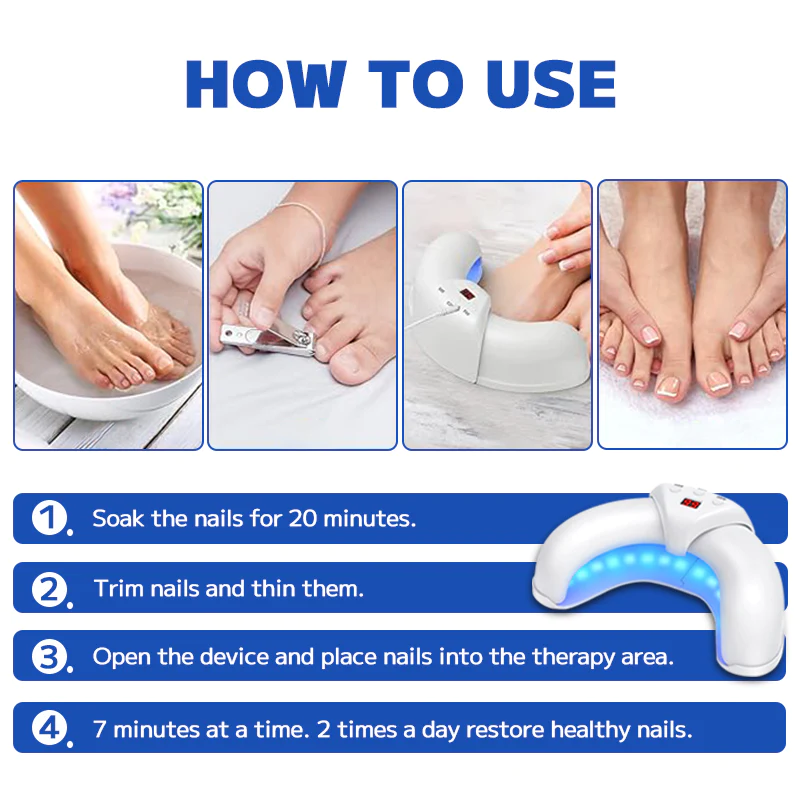 HOW TO USE

1. Soak the nails for 20 minutes.

2. Trim nails and thin them.

3. Open the device and place nails into the therapy area.

4. 7 minutes at a time. 2 times a day restore healthy nails.