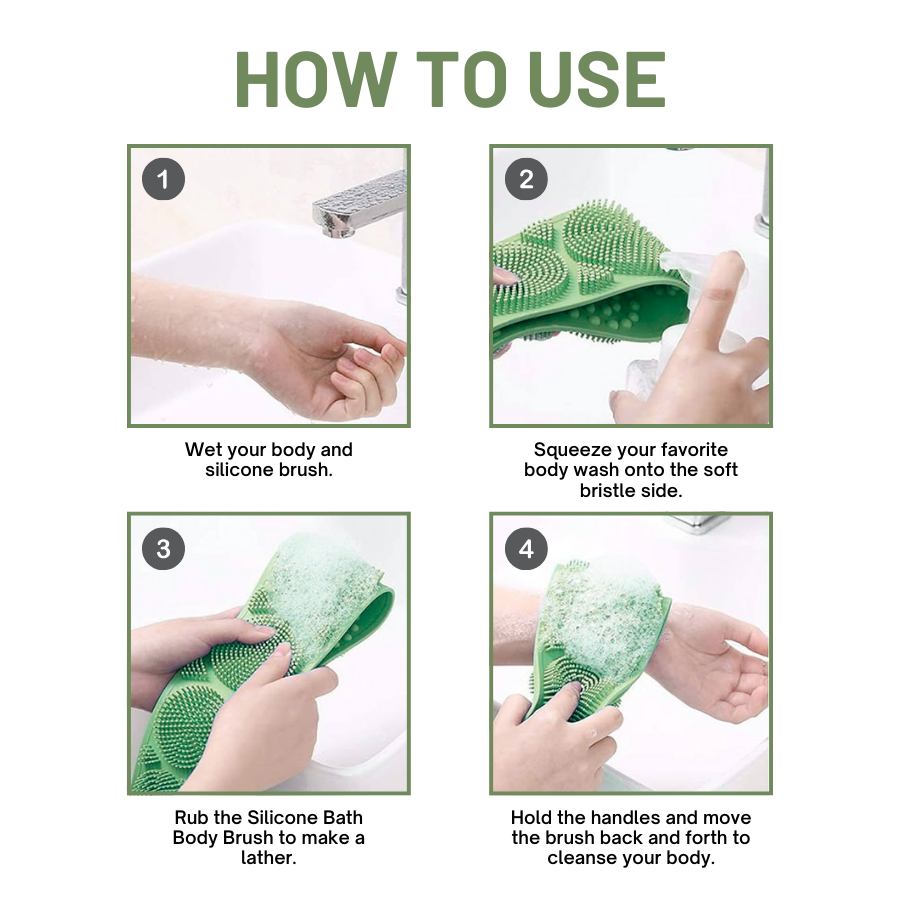 HOW TO USE

1

Wet your body and silicone brush.

2

Squeeze your favorite body wash onto the soft bristle side.

3

Rub the Silicone Bath Body Brush to make a lather.

4

Hold the handles and move the brush back and forth to cleanse your body.