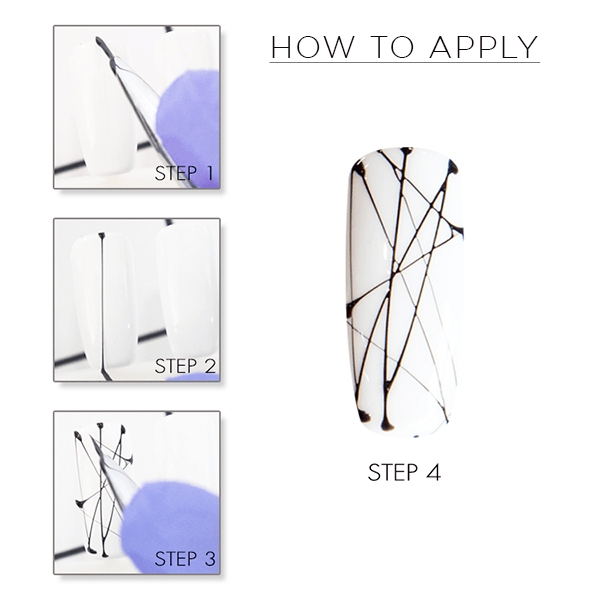 HOW TO APPLY

STEP 1

STEP 2

STEP 3

STEP 4